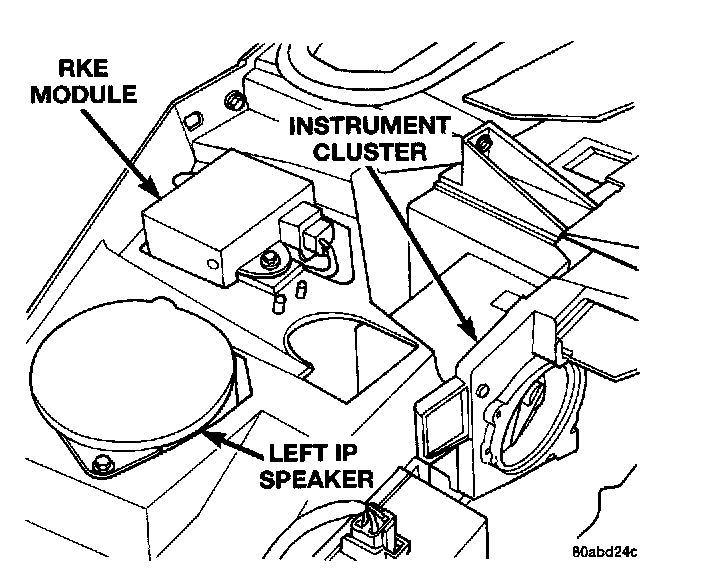 RKE MODULE

INSTRUMENT CLUSTER

LEFT IP SPEAKER

80abd24c