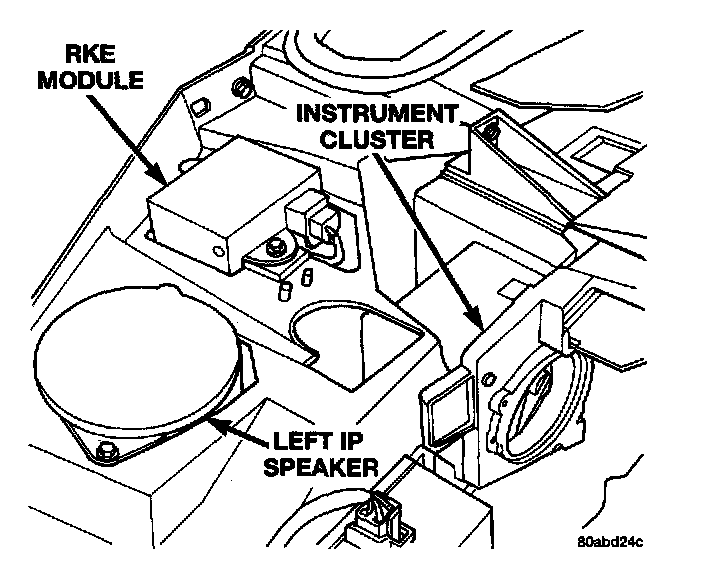 RKE MODULE

INSTRUMENT CLUSTER

LEFT IP SPEAKER

80abd24c