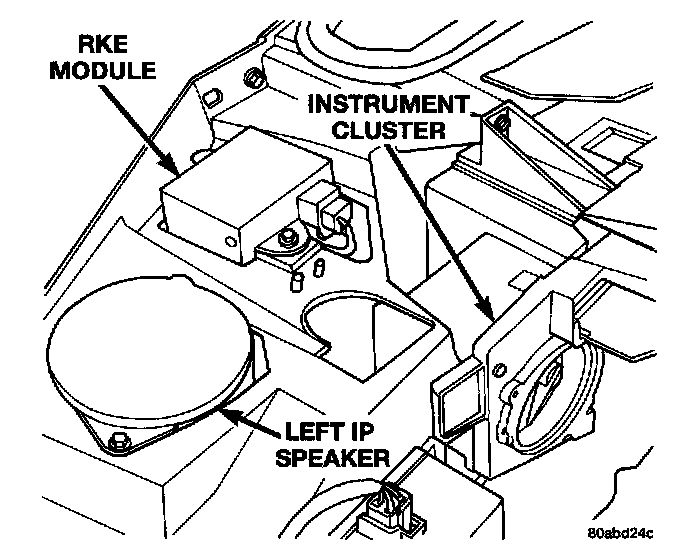 RKE MODULE

INSTRUMENT CLUSTER

LEFT IP SPEAKER

80abd24c