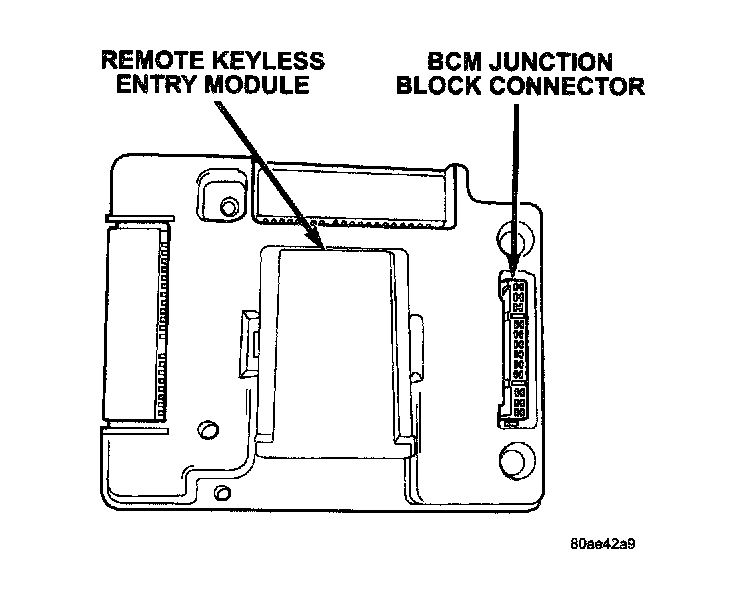 REMOTE KEYLESS ENTRY MODULE

BCM JUNCTION BLOCK CONNECTOR

80ae42a9