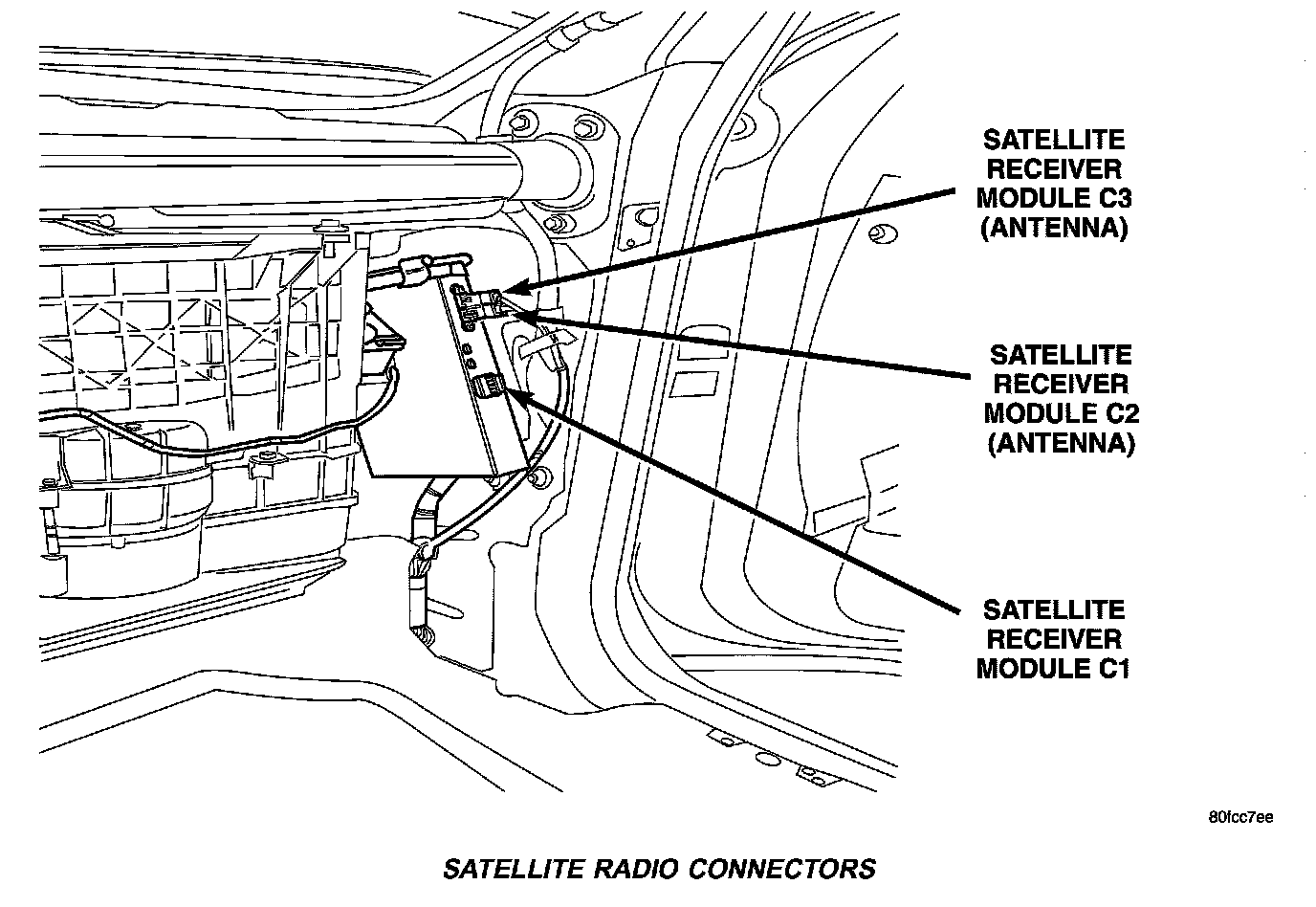 SATELLITE RECEIVER MODULE C3 (ANTENNA)

SATELLITE RECEIVER MODULE C2 (ANTENNA)

SATELLITE RECEIVER MODULE C1

80fcc7ee

SATELLITE RADIO CONNECTORS