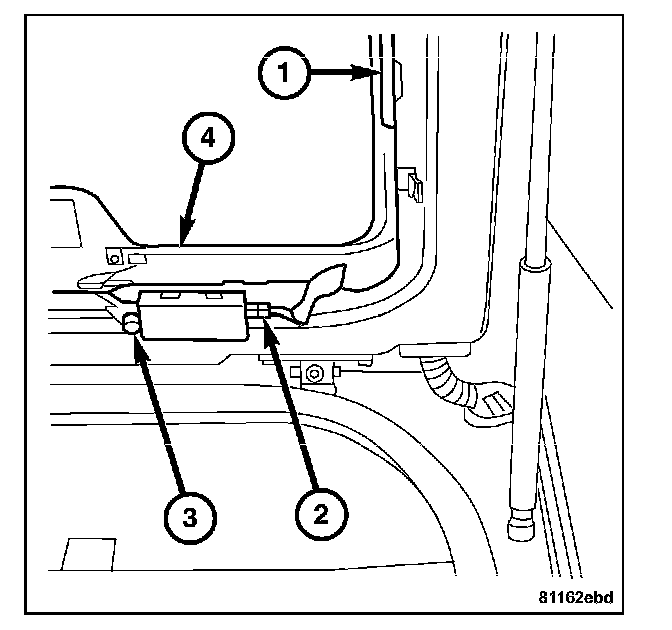 1
4
3
2
81162ebd