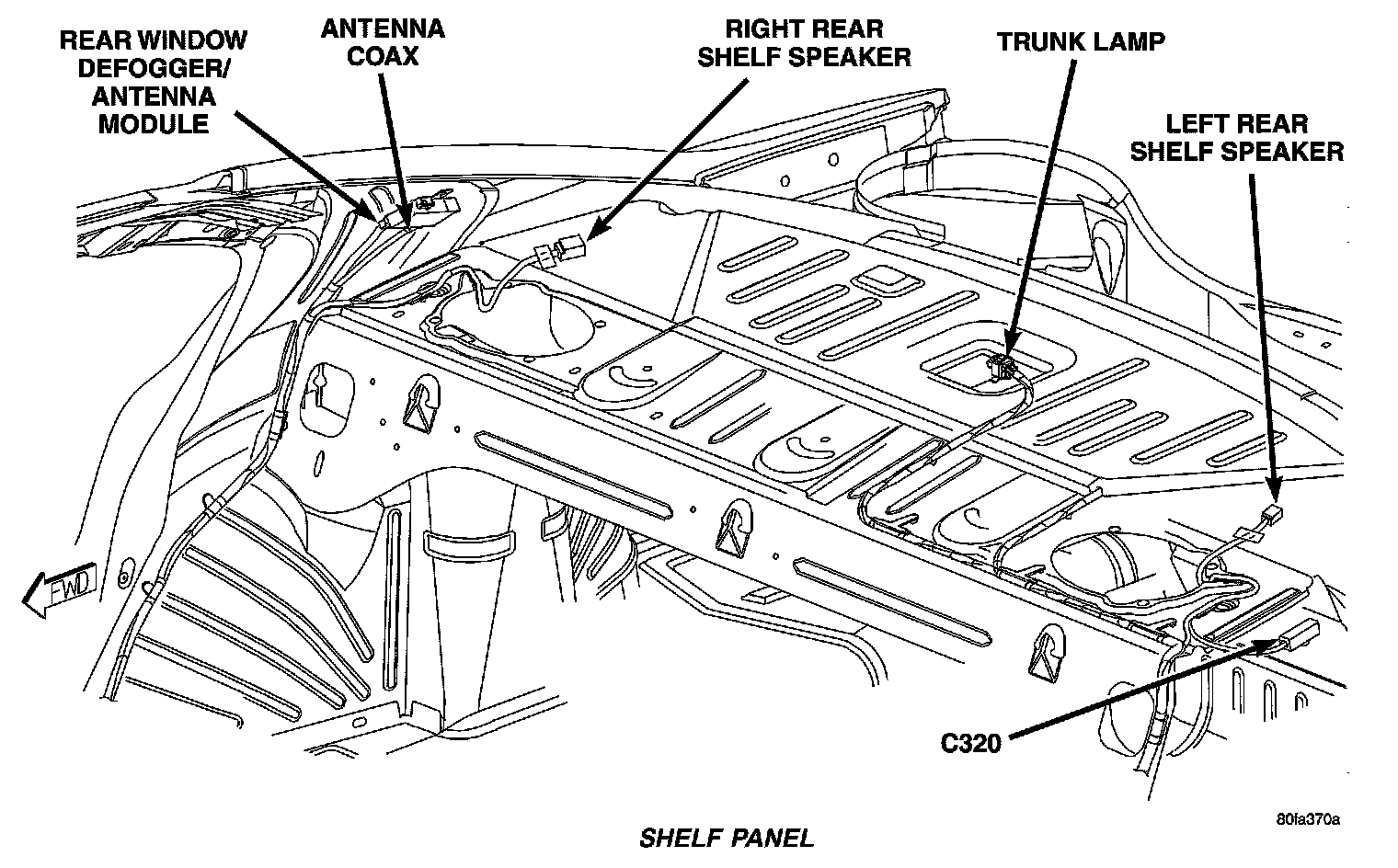 REAR WINDOW DEFOGGER/ ANTENNA MODULE

ANTENNA COAX

RIGHT REAR SHELF SPEAKER

TRUNK LAMP

LEFT REAR SHELF SPEAKER

FWD

C320

80la370a

SHELF PANEL