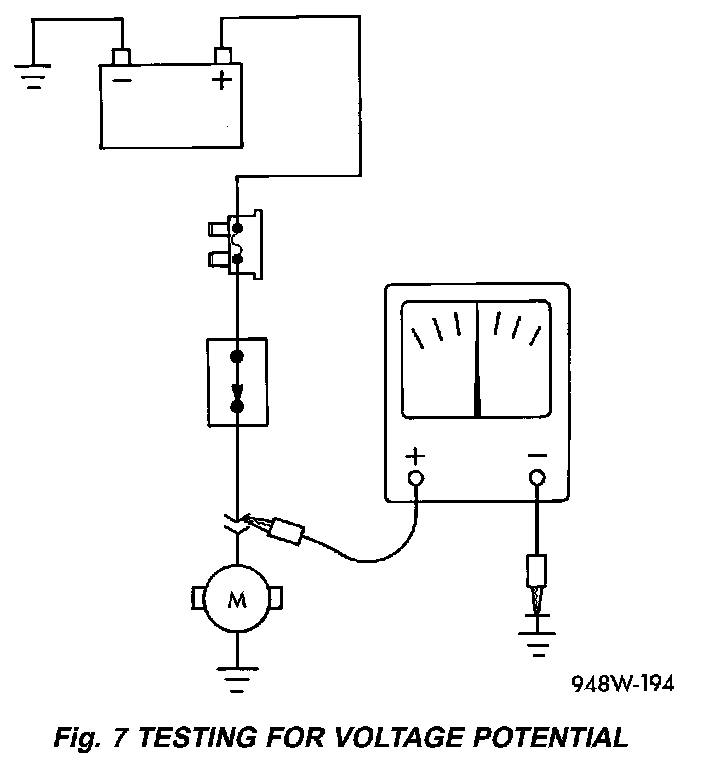 −
+
+
−
M
948W-194

Fig. 7 TESTING FOR VOLTAGE POTENTIAL