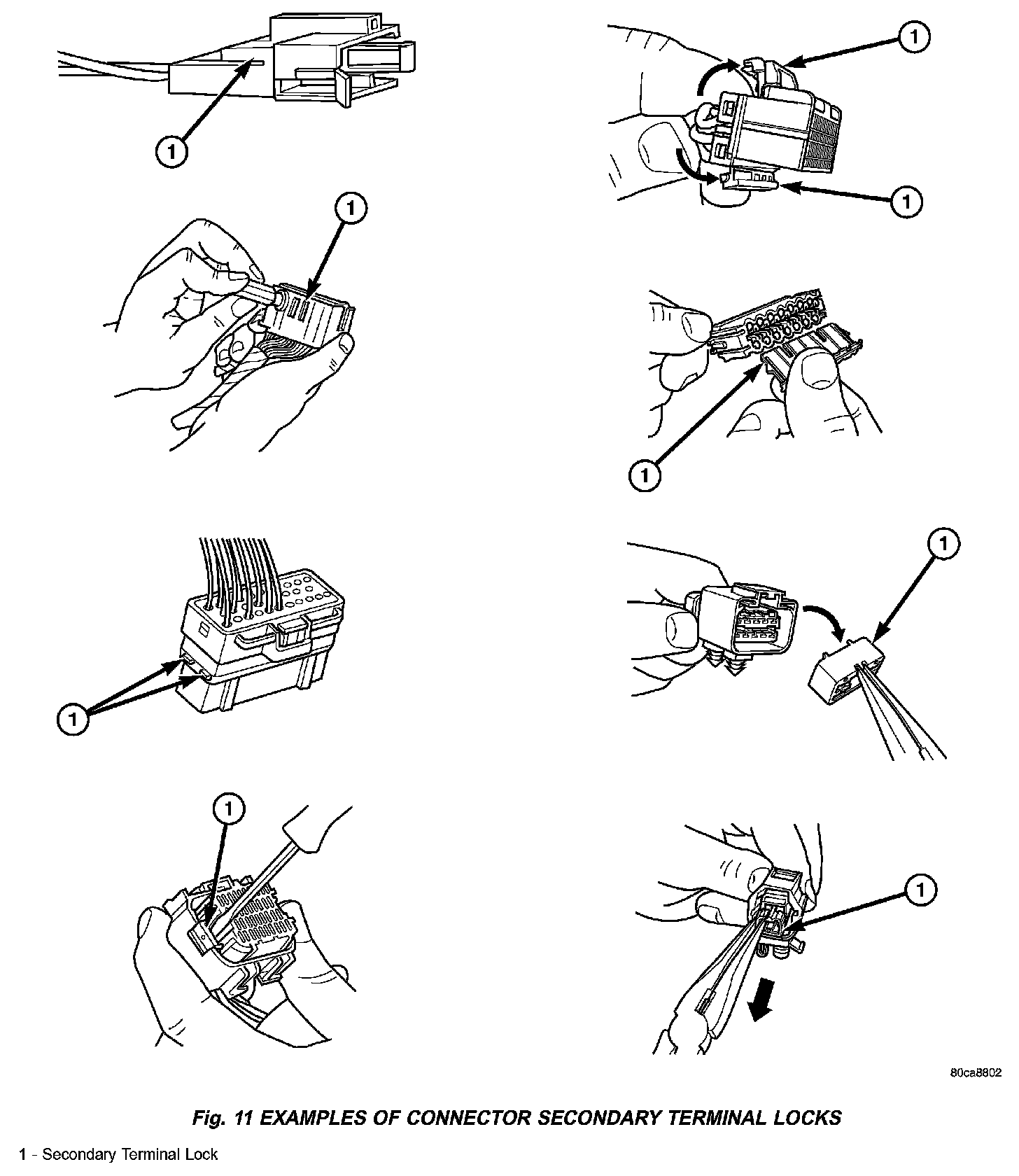 1

1

1

1

1

1

1

1

1

80ca8802

Fig. 11 EXAMPLES OF CONNECTOR SECONDARY TERMINAL LOCKS

1 - Secondary Terminal Lock