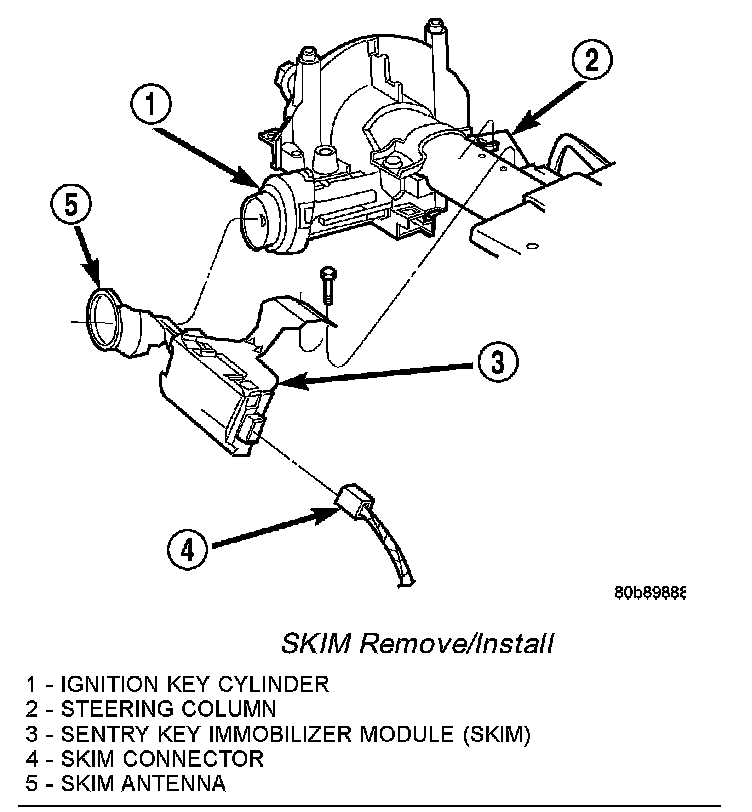 1

2

5

3

4

80b89888

SKIM Remove/Install

1 - IGNITION KEY CYLINDER
2 - STEERING COLUMN
3 - SENTRY KEY IMMOBILIZER MODULE (SKIM)
4 - SKIM CONNECTOR
5 - SKIM ANTENNA