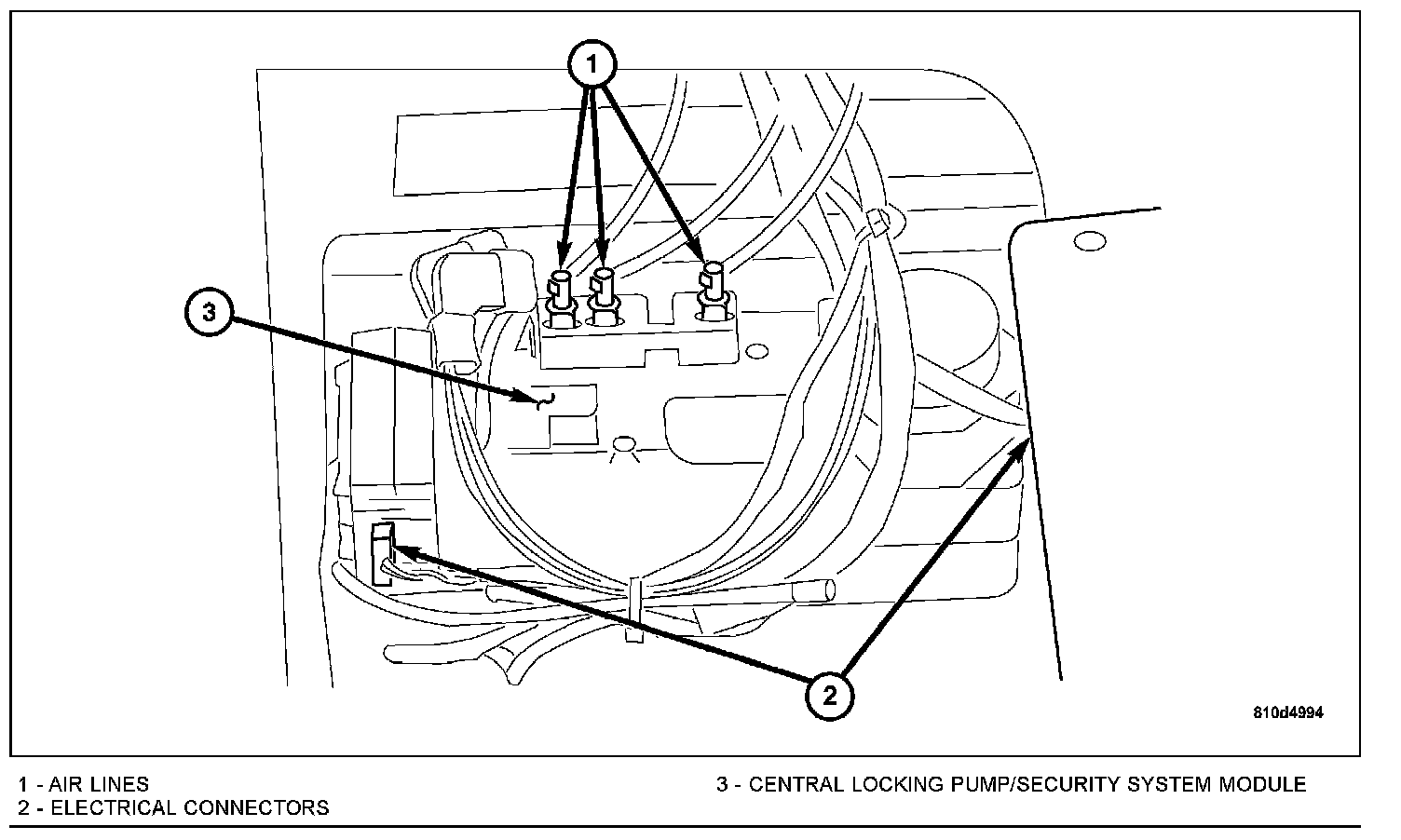 1

3

2

810d4994

1 - AIR LINES
2 - ELECTRICAL CONNECTORS

3 - CENTRAL LOCKING PUMP/SECURITY SYSTEM MODULE