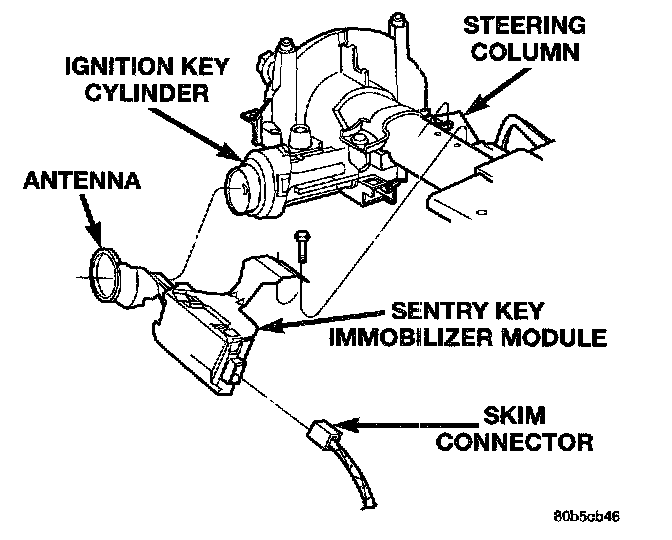 STEERING COLUMN

IGNITION KEY CYLINDER

ANTENNA

SENTRY KEY IMMOBILIZER MODULE

SKIM CONNECTOR

80b5cb46