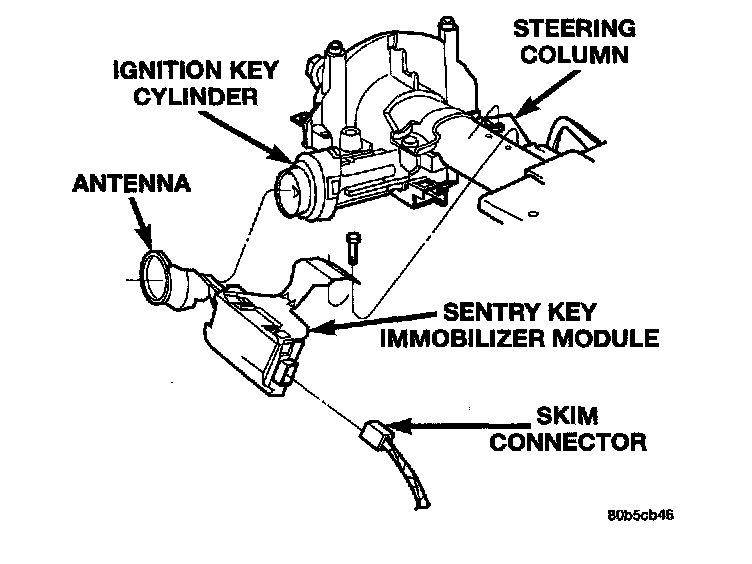 STEERING COLUMN

IGNITION KEY CYLINDER

ANTENNA

SENTRY KEY IMMOBILIZER MODULE

SKIM CONNECTOR

80b5cb46