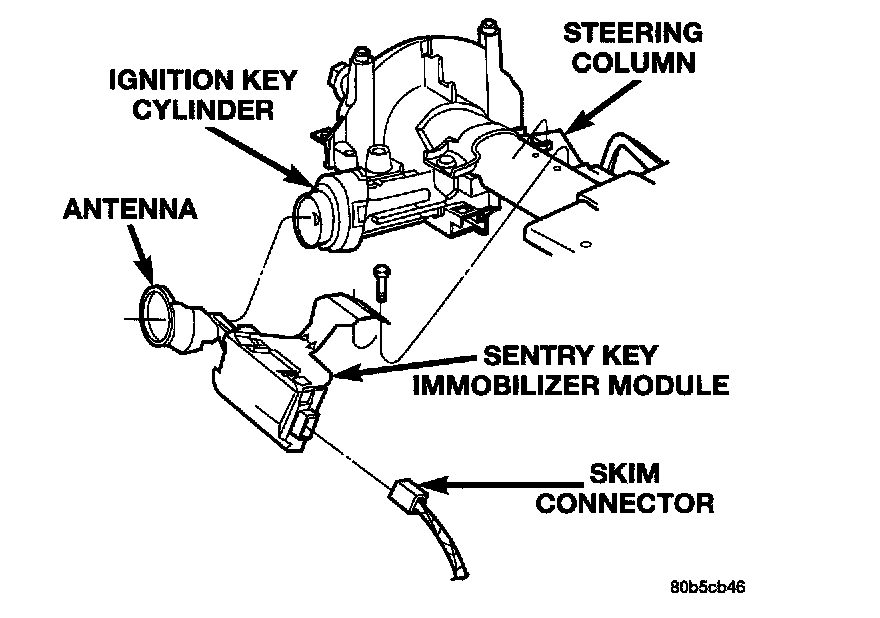 STEERING COLUMN

IGNITION KEY CYLINDER

ANTENNA

SENTRY KEY IMMOBILIZER MODULE

SKIM CONNECTOR

80b5cb46