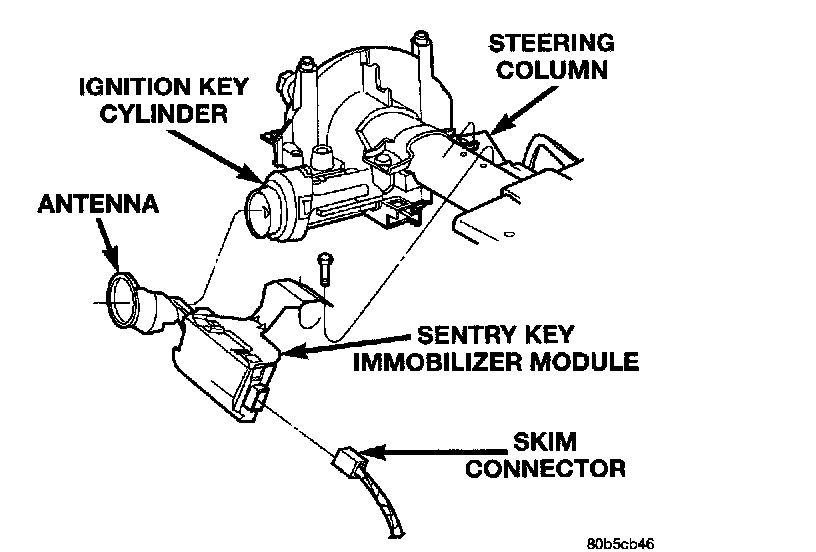 STEERING COLUMN

IGNITION KEY CYLINDER

ANTENNA

SENTRY KEY IMMOBILIZER MODULE

SKIM CONNECTOR

80b5cb46