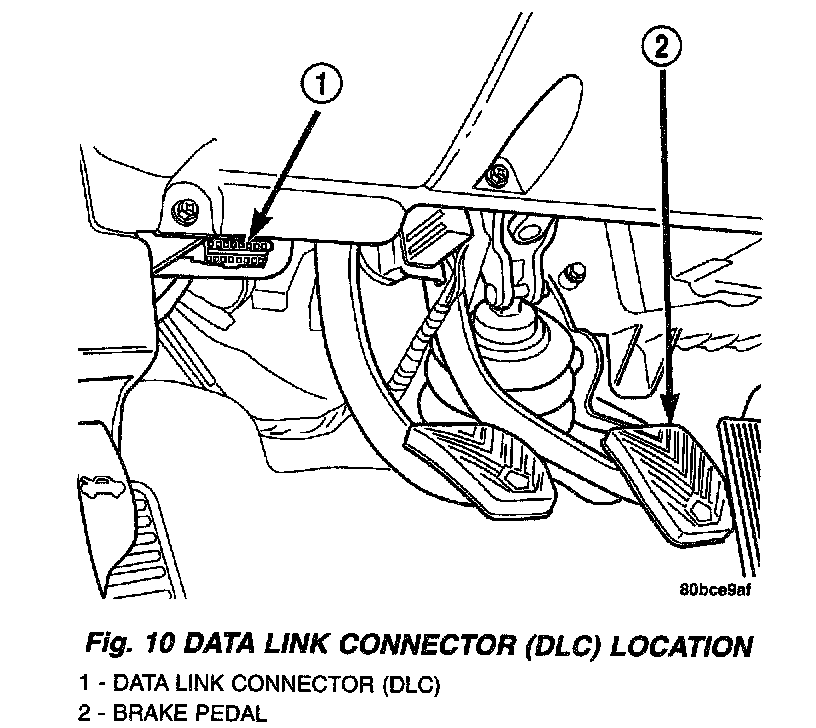 1

2

80bce9af

Fig. 10 DATA LINK CONNECTOR (DLC) LOCATION

1 - DATA LINK CONNECTOR (DLC)
2 - BRAKE PEDAL