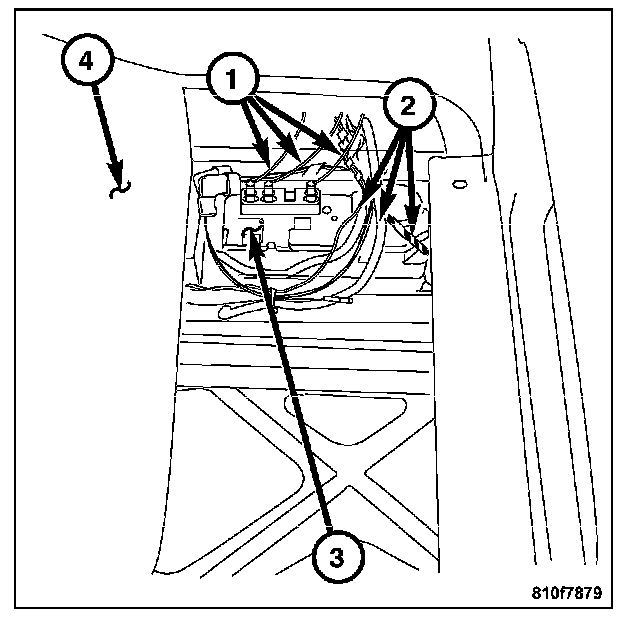 4
1
2
3
810f7879