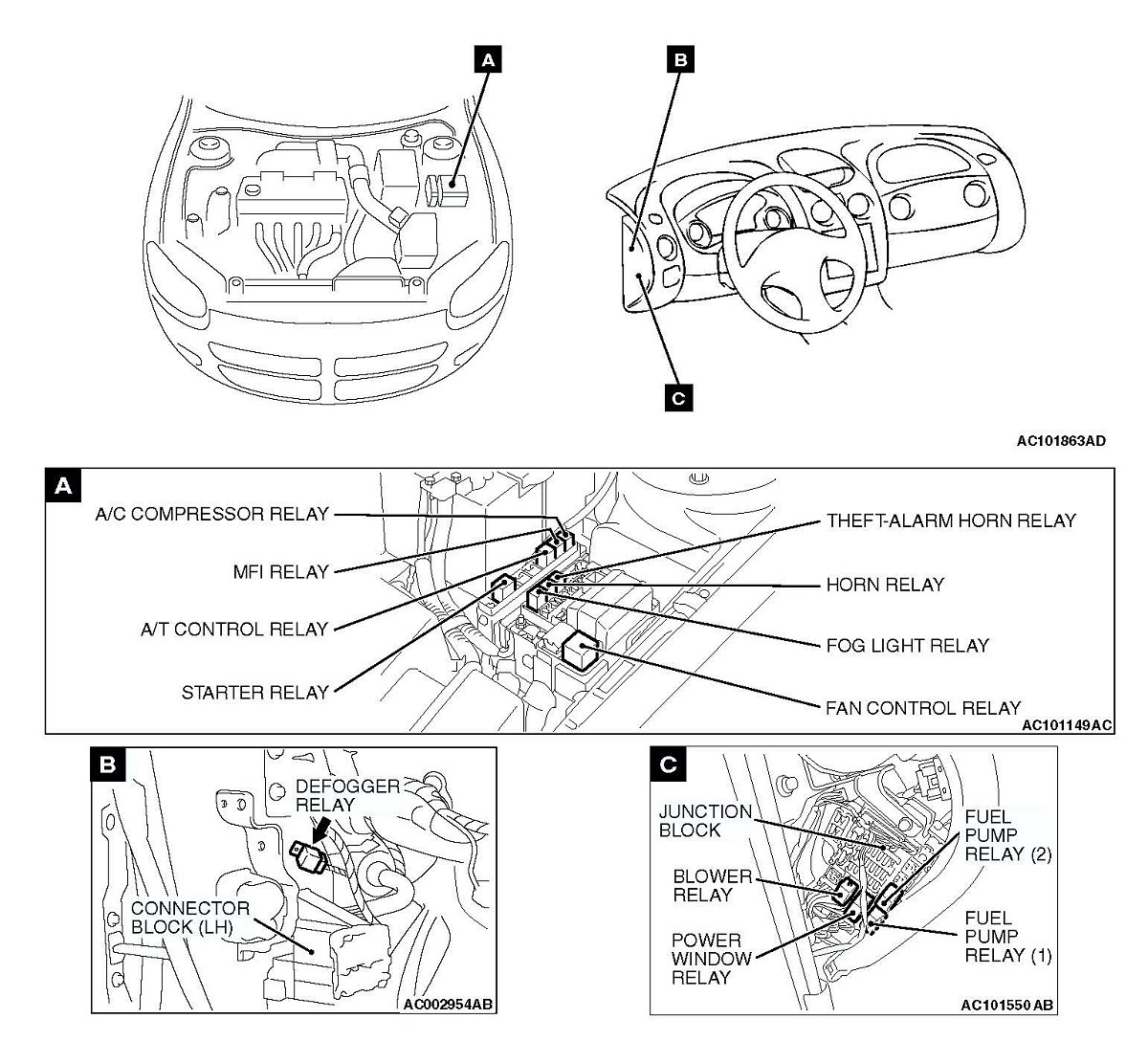 A

B

C

AC101863AD

A

A/C COMPRESSOR RELAY

MFI RELAY

A/T CONTROL RELAY

STARTER RELAY

THEFT-ALARM HORN RELAY

HORN RELAY

FOG LIGHT RELAY

FAN CONTROL RELAY

AC101149AC

B

DEFOGGER RELAY

CONNECTOR BLOCK (LH)

AC002954AB

C

JUNCTION BLOCK

BLOWER RELAY

POWER WINDOW RELAY

FUEL PUMP RELAY (2)

FUEL PUMP RELAY (1)

AC101550 AB