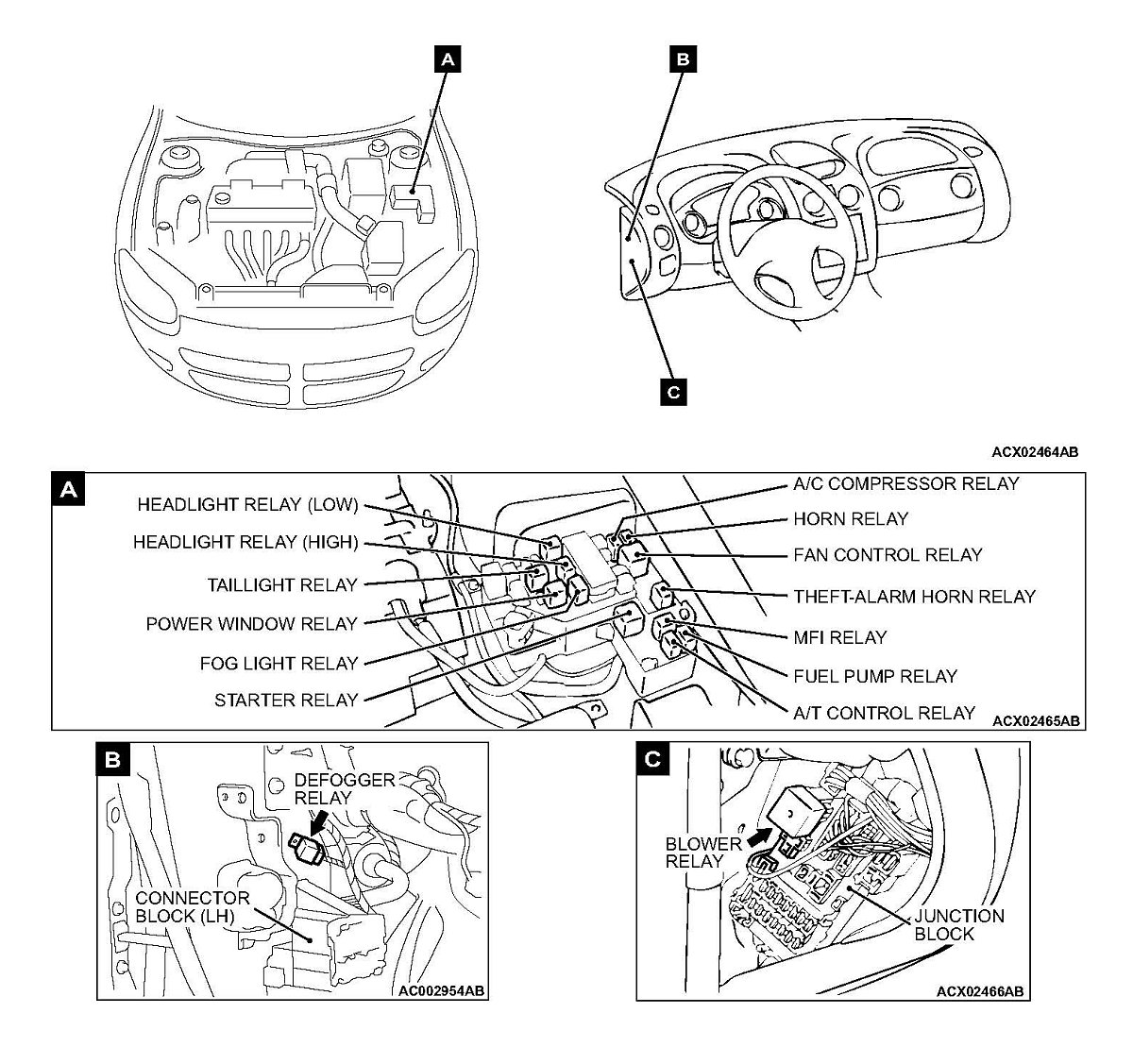 A

B

C

ACX02464AB

A

HEADLIGHT RELAY (LOW)
HEADLIGHT RELAY (HIGH)
TAILLIGHT RELAY
POWER WINDOW RELAY
FOG LIGHT RELAY
STARTER RELAY

A/C COMPRESSOR RELAY
HORN RELAY
FAN CONTROL RELAY
THEFT-ALARM HORN RELAY
MFI RELAY
FUEL PUMP RELAY
A/T CONTROL RELAY

ACX02465AB

B

DEFOGGER RELAY

CONNECTOR BLOCK (LH)

AC002954AB

C

BLOWER RELAY

JUNCTION BLOCK

ACX02466AB