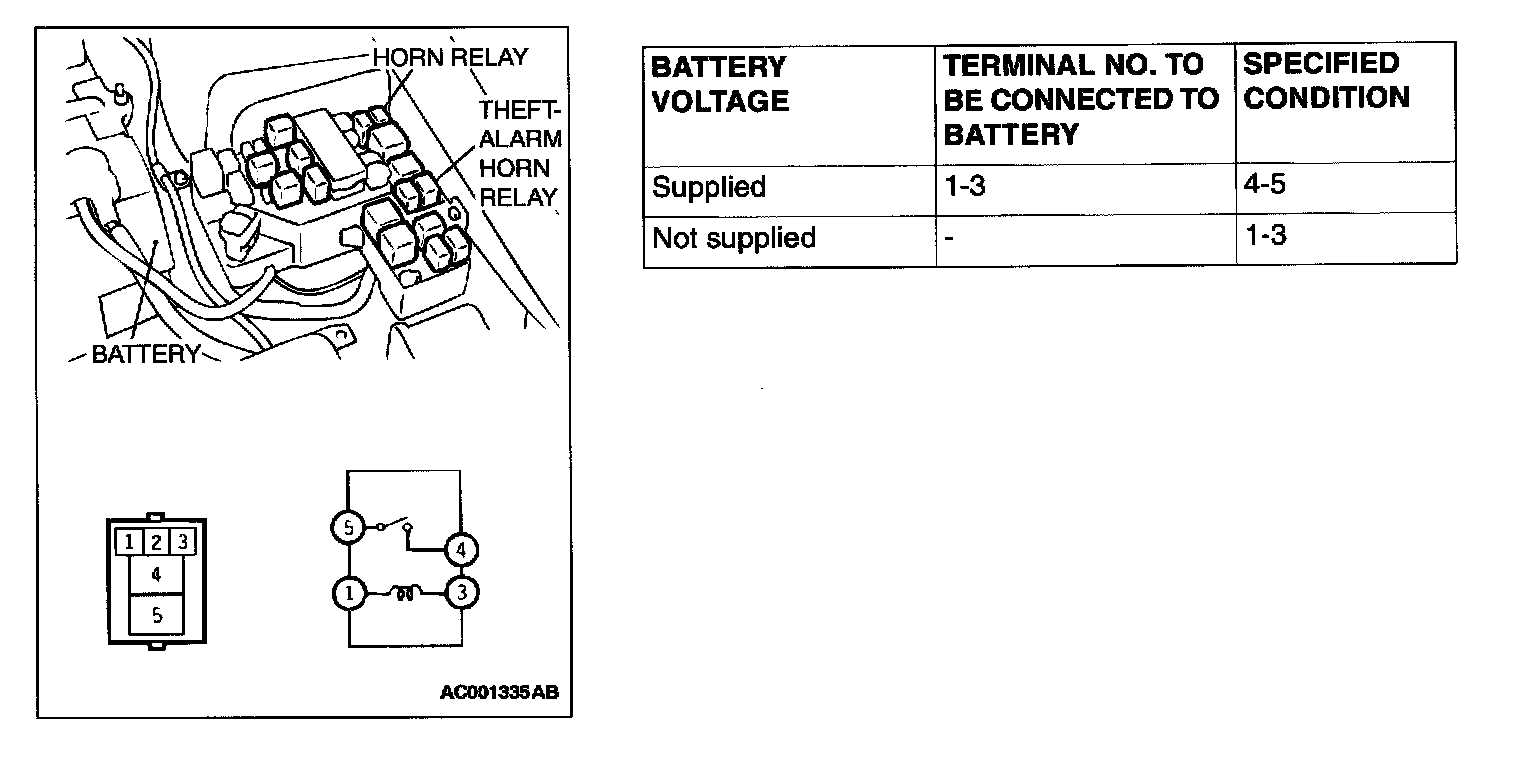 HORN RELAY
THEFT-ALARM HORN RELAY
BATTERY

1 2 3
4
5

5
4
1
3

AC001335AB

| BATTERY VOLTAGE | TERMINAL NO. TO BE CONNECTED TO BATTERY | SPECIFIED CONDITION |
|---|---|---|
| Supplied | 1-3 | 4-5 |
| Not supplied | - | 1-3 |