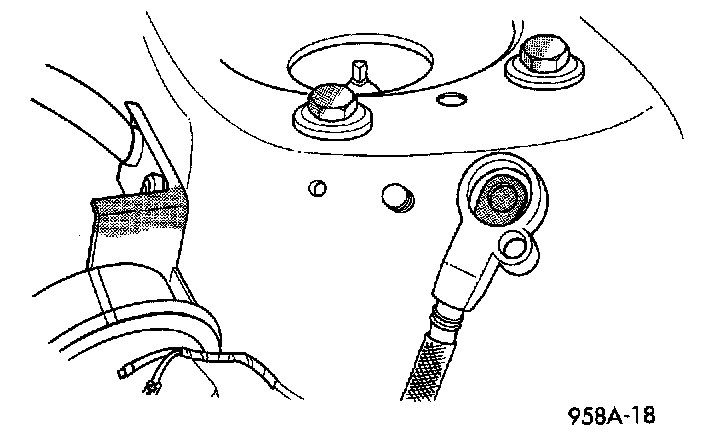 958A-18