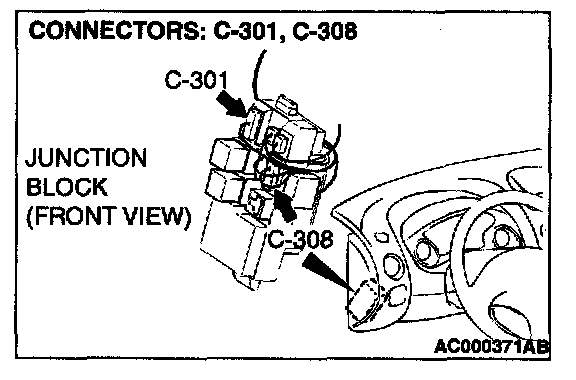 CONNECTORS: C-301, C-308

C-301

JUNCTION BLOCK (FRONT VIEW)

C-308

AC000371AB