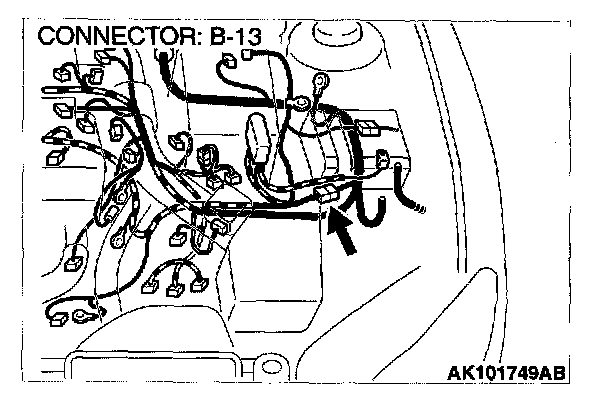 CONNECTOR: B-13

AK101749AB