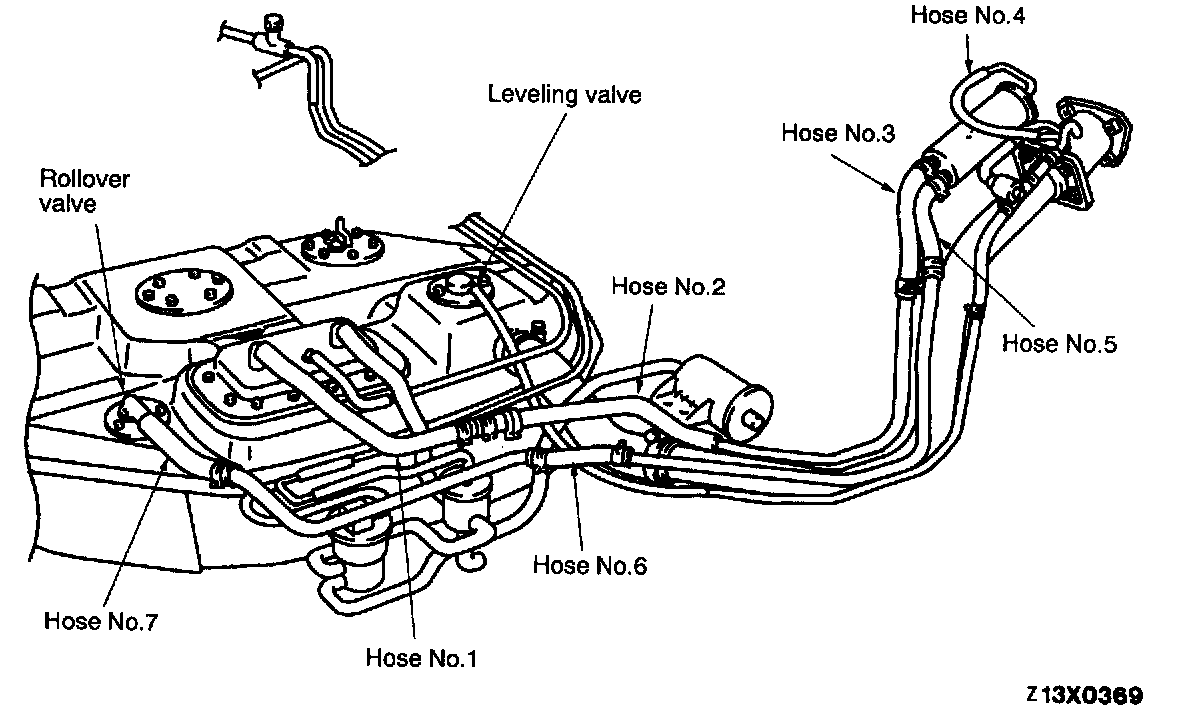 Hose No.4

Leveling valve

Hose No.3

Rollover valve

Hose No.2

Hose No.5

Hose No.6

Hose No.7

Hose No.1

Z13X0369