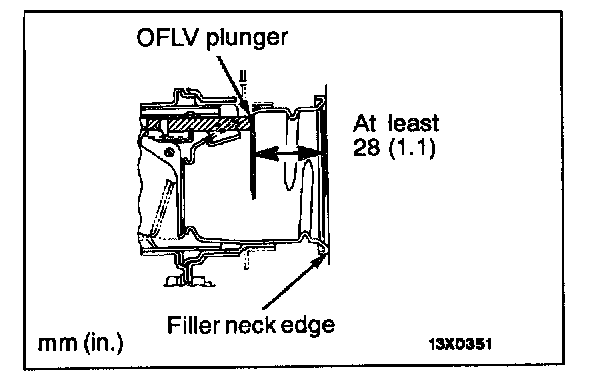 OFLV plunger

At least 28 (1.1)

Filler neck edge

mm (in.)

13X0351