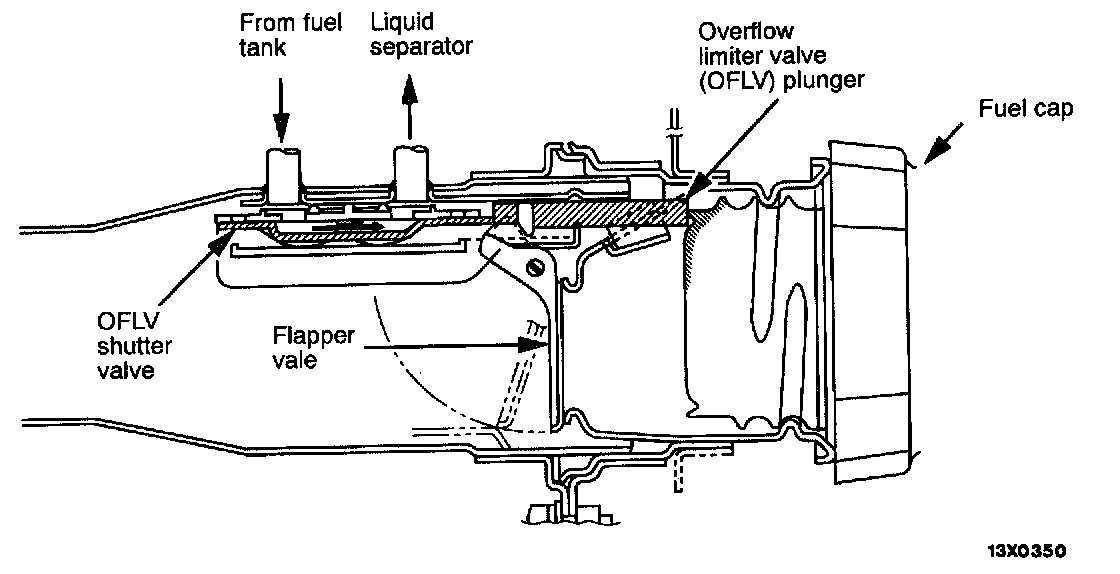 From fuel tank

Liquid separator

Overflow limiter valve (OFLV) plunger

Fuel cap

OFLV shutter valve

Flapper vale

13X0350