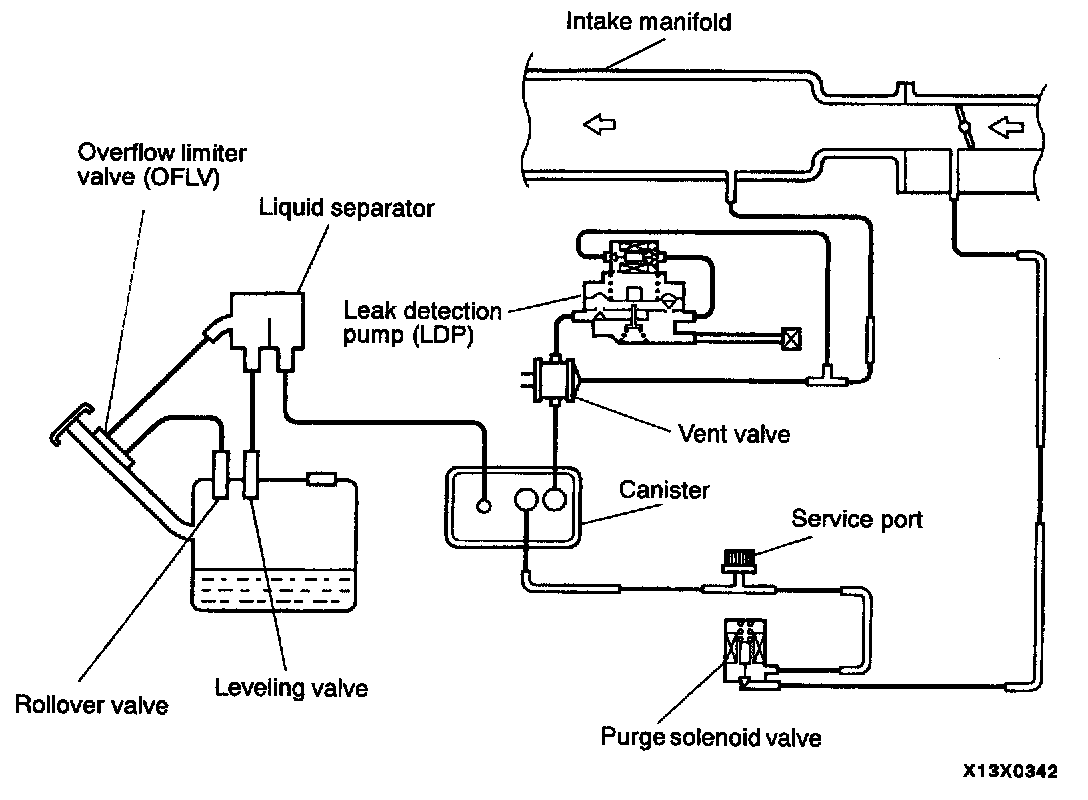 Intake manifold

Overflow limiter valve (OFLV)

Liquid separator

Leak detection pump (LDP)

Vent valve

Canister

Service port

Rollover valve

Leveling valve

Purge solenoid valve

X13X0342