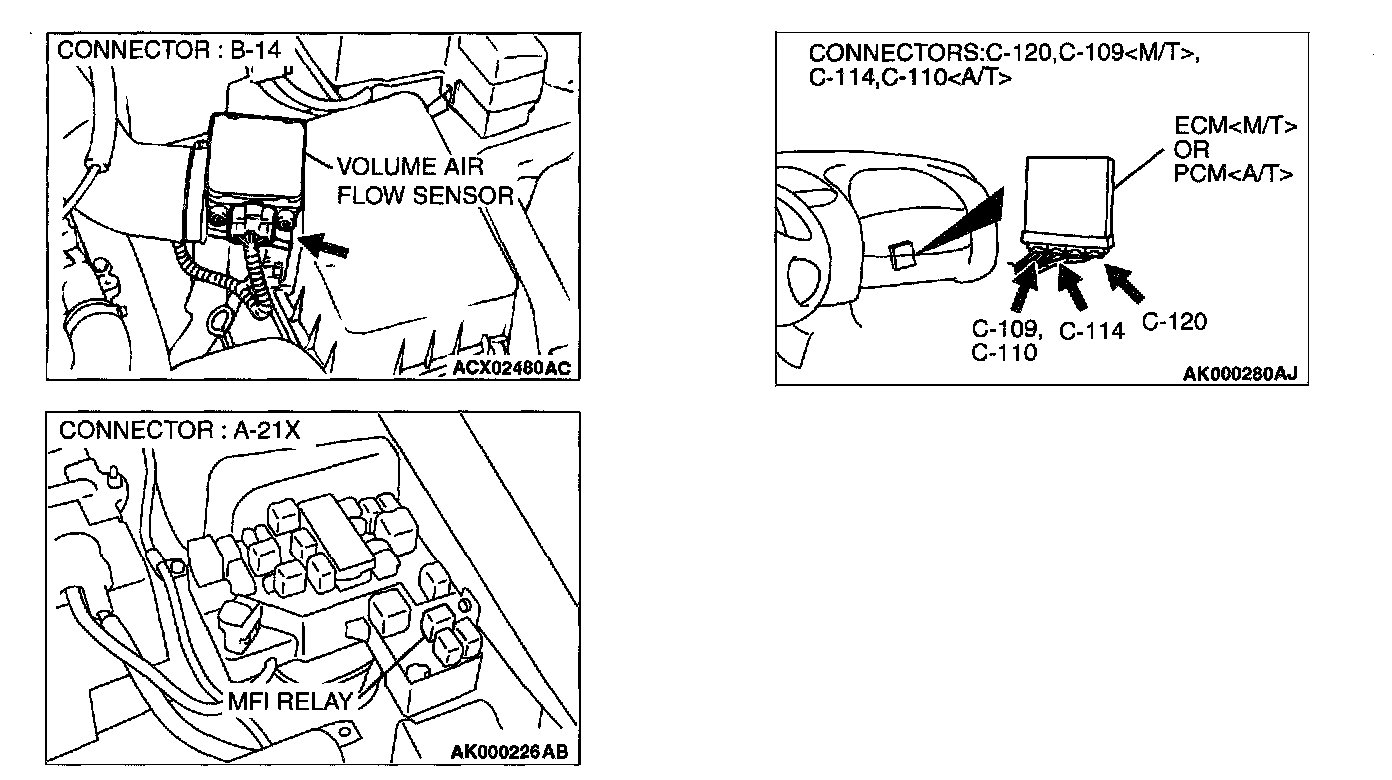 CONNECTOR : B-14

VOLUME AIR FLOW SENSOR

ACX02480AC

CONNECTOR : A-21X

MFI RELAY

AK000226AB

CONNECTORS:C-120,C-109<M/T>, C-114,C-110<A/T>

ECM<M/T> OR PCM<A/T>

C-109, C-110

C-114

C-120

AK000280AJ