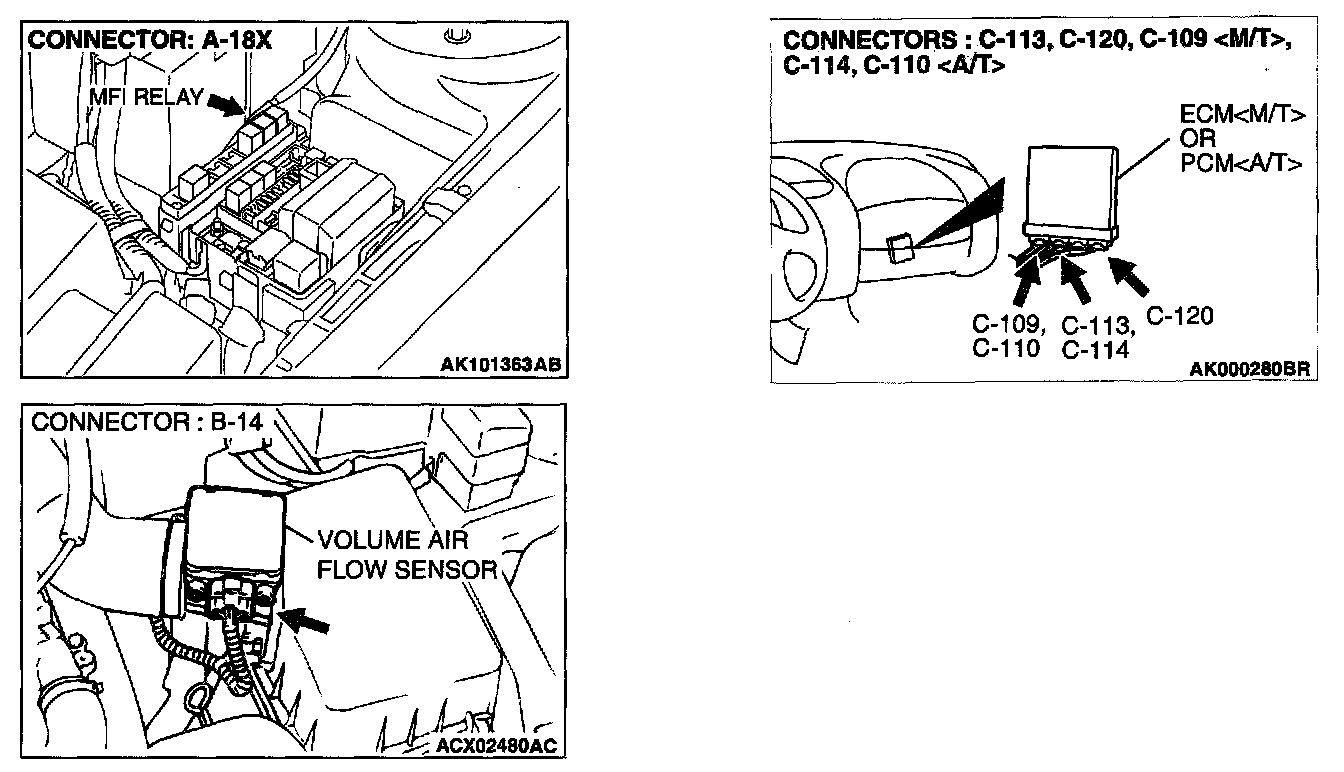 CONNECTOR: A-18X

MFI RELAY

AK101363AB

CONNECTOR : B-14

VOLUME AIR FLOW SENSOR

ACX02480AC

CONNECTORS : C-113, C-120, C-109 <M/T>, C-114, C-110 <A/T>

ECM<M/T> OR PCM<A/T>

C-109, C-110

C-113, C-114

C-120

AK000280BR