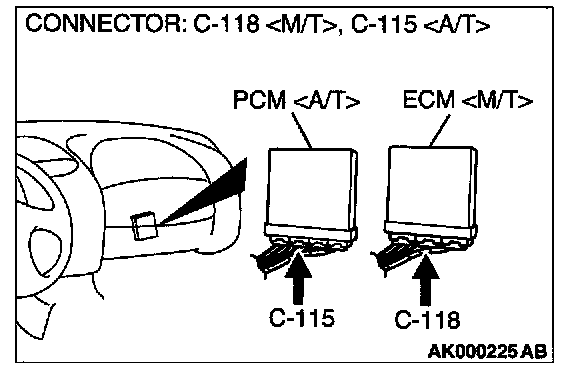 CONNECTOR: C-118 <M/T>, C-115 <A/T>

PCM <A/T>

ECM <M/T>

C-115

C-118

AK000225 AB