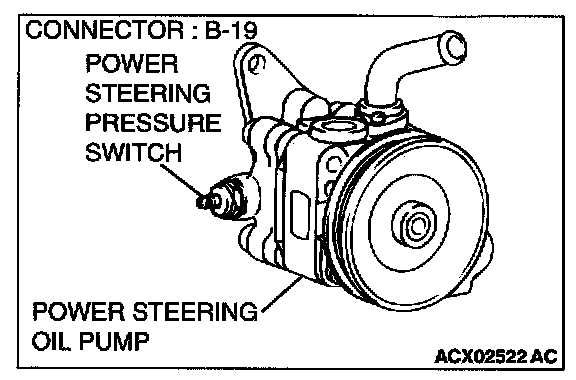 CONNECTOR : B-19

POWER STEERING PRESSURE SWITCH

POWER STEERING OIL PUMP

ACX02522 AC