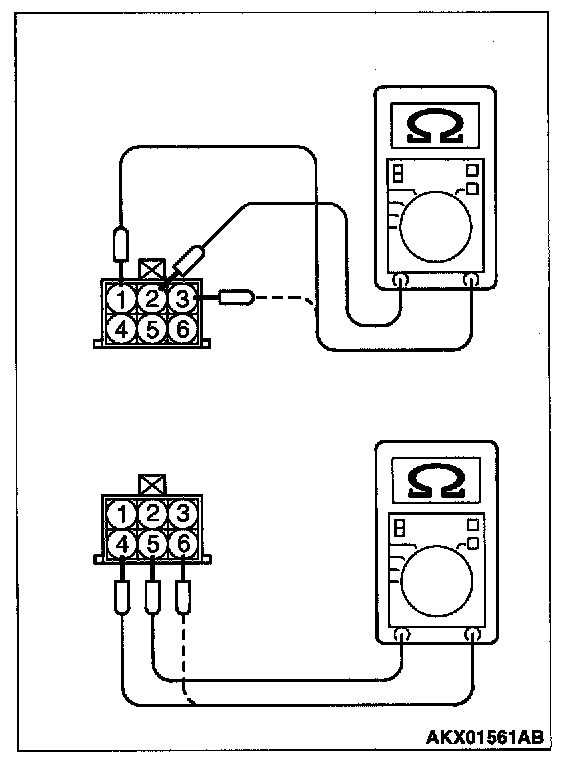 Ω

1 2 3
4 5 6

Ω

1 2 3
4 5 6

AKX01561AB