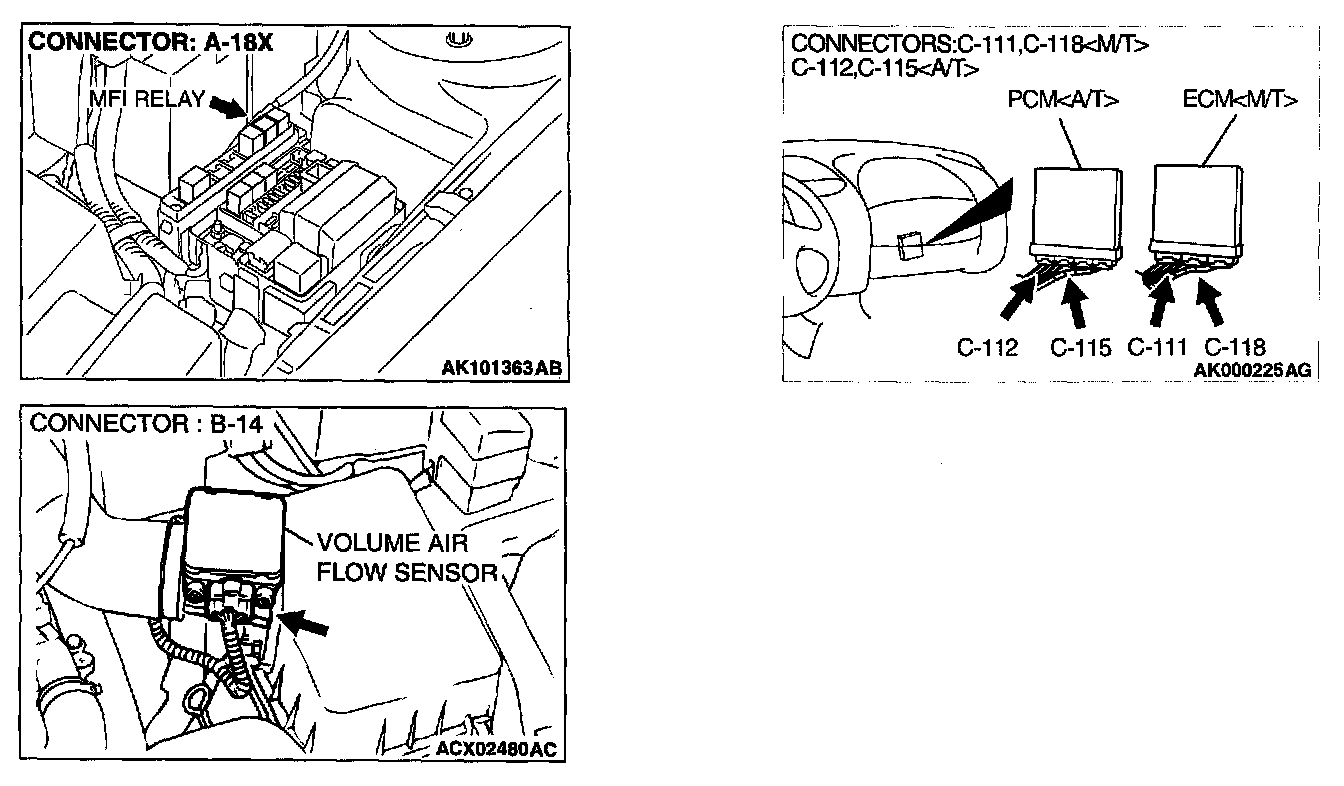 CONNECTOR: A-18X

MFI RELAY

AK101363AB

CONNECTOR : B-14

VOLUME AIR FLOW SENSOR

ACX02480AC

CONNECTORS:C-111,C-118<M/T>
C-112,C-115<A/T>

PCM<A/T>

ECM<M/T>

C-112 C-115 C-111 C-118

AK000225AG