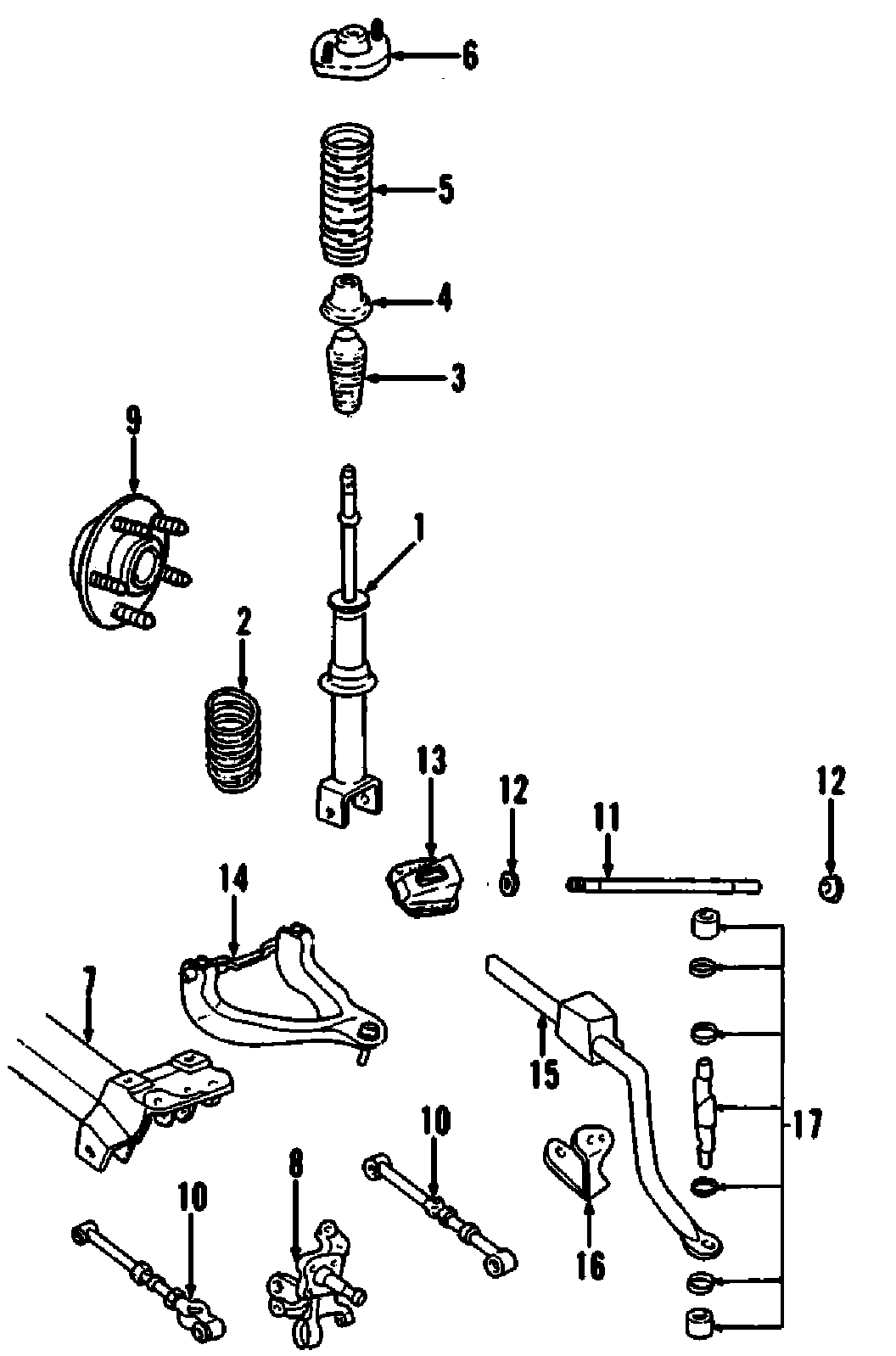 6
5
4
3
9
1
2
13
12
11
12
14
7
15
17
10
8
10
16