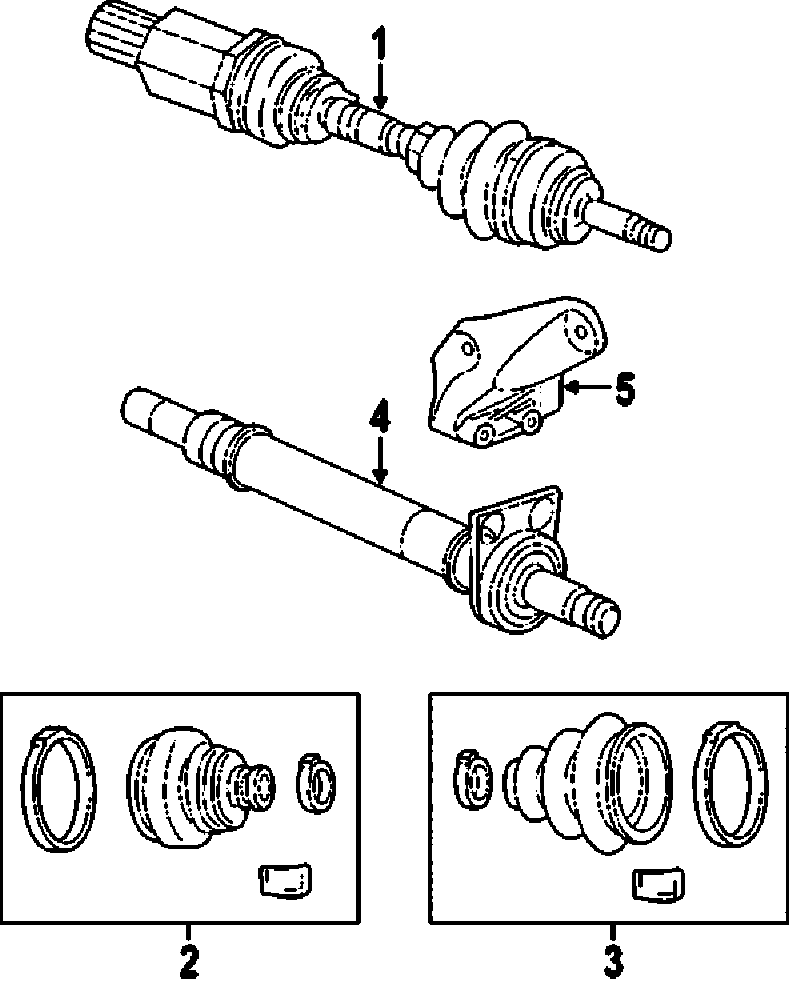 1
5
4
2
3