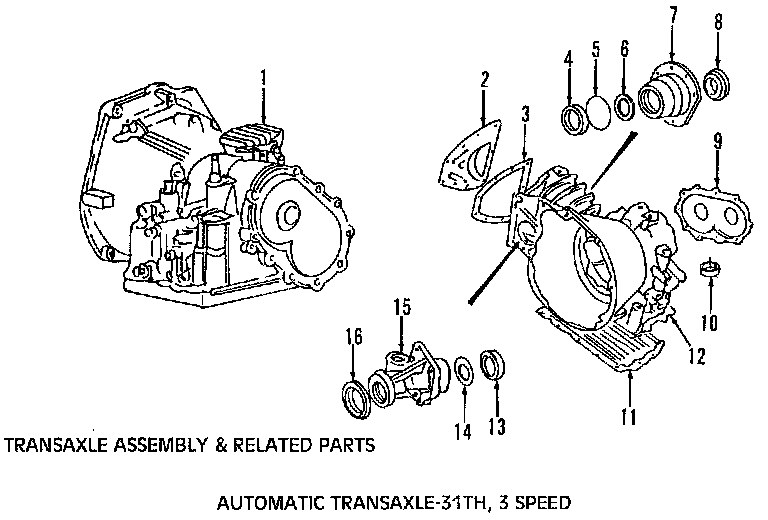 1
2
3
4
5
6
7
8
9
10
12
11
15
16
14
13

TRANSAXLE ASSEMBLY & RELATED PARTS

AUTOMATIC TRANSAXLE-31TH, 3 SPEED