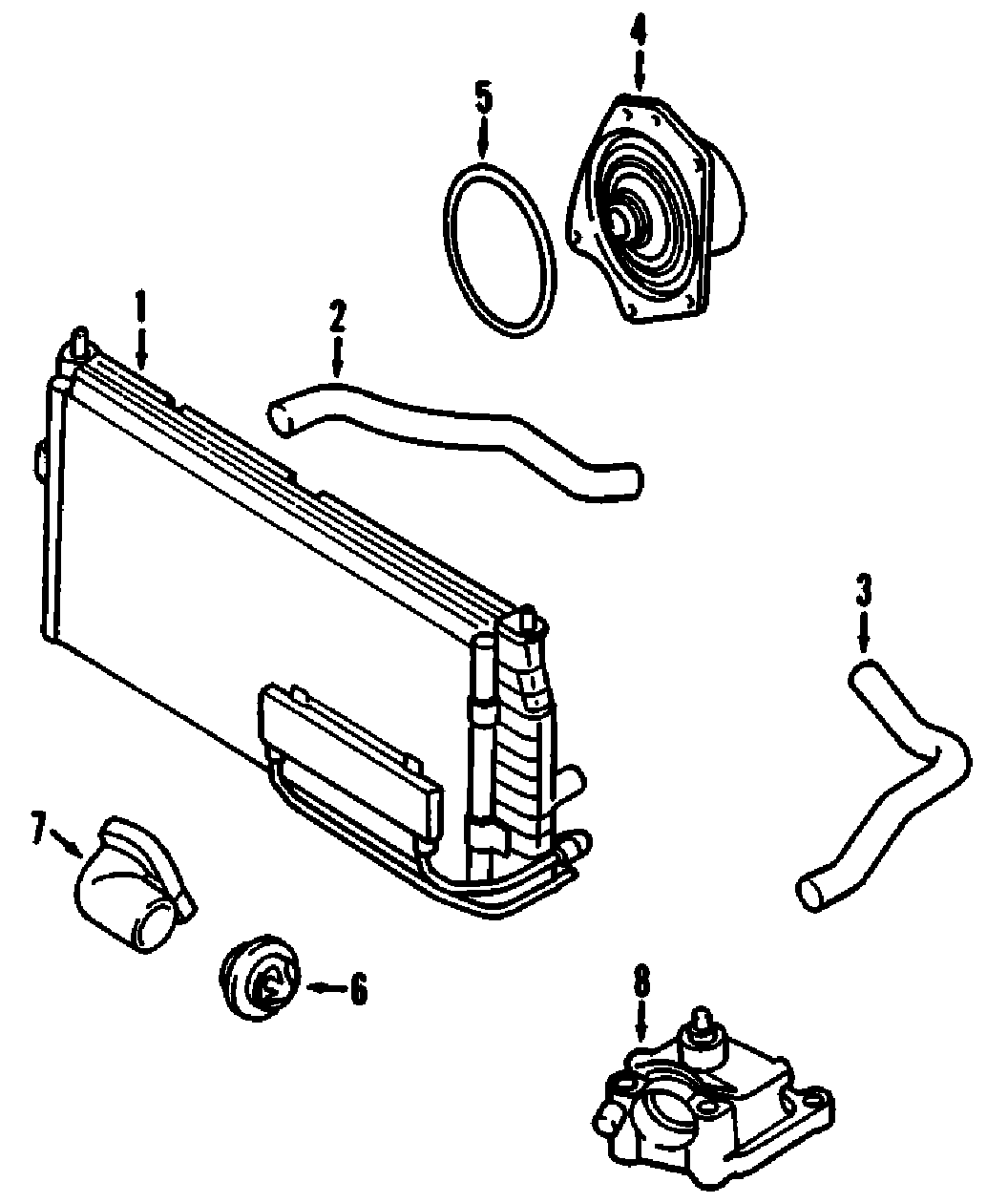 4
5
1
2
3
7
6
8