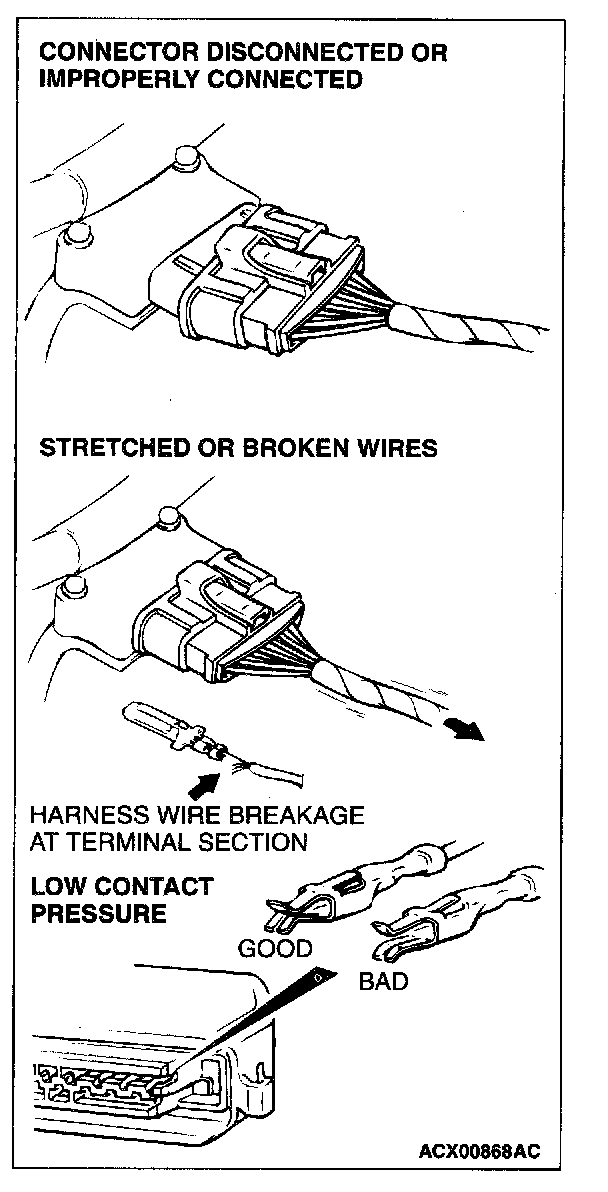 CONNECTOR DISCONNECTED OR IMPROPERLY CONNECTED

STRETCHED OR BROKEN WIRES

HARNESS WIRE BREAKAGE AT TERMINAL SECTION

LOW CONTACT PRESSURE

GOOD

BAD

ACX00868AC