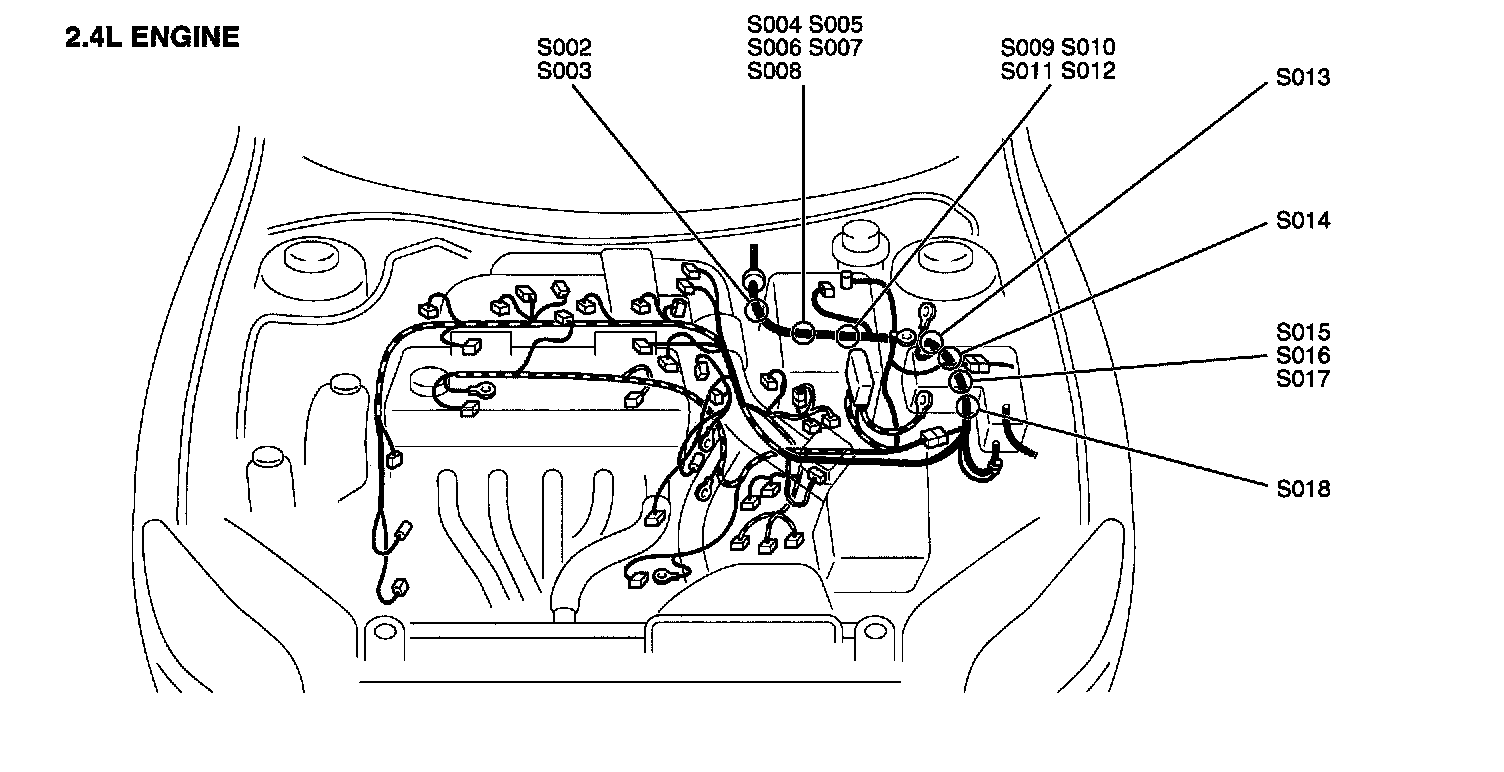 2.4L ENGINE

S002
S003

S004 S005
S006 S007
S008

S009 S010
S011 S012

S013

S014

S015
S016
S017

S018