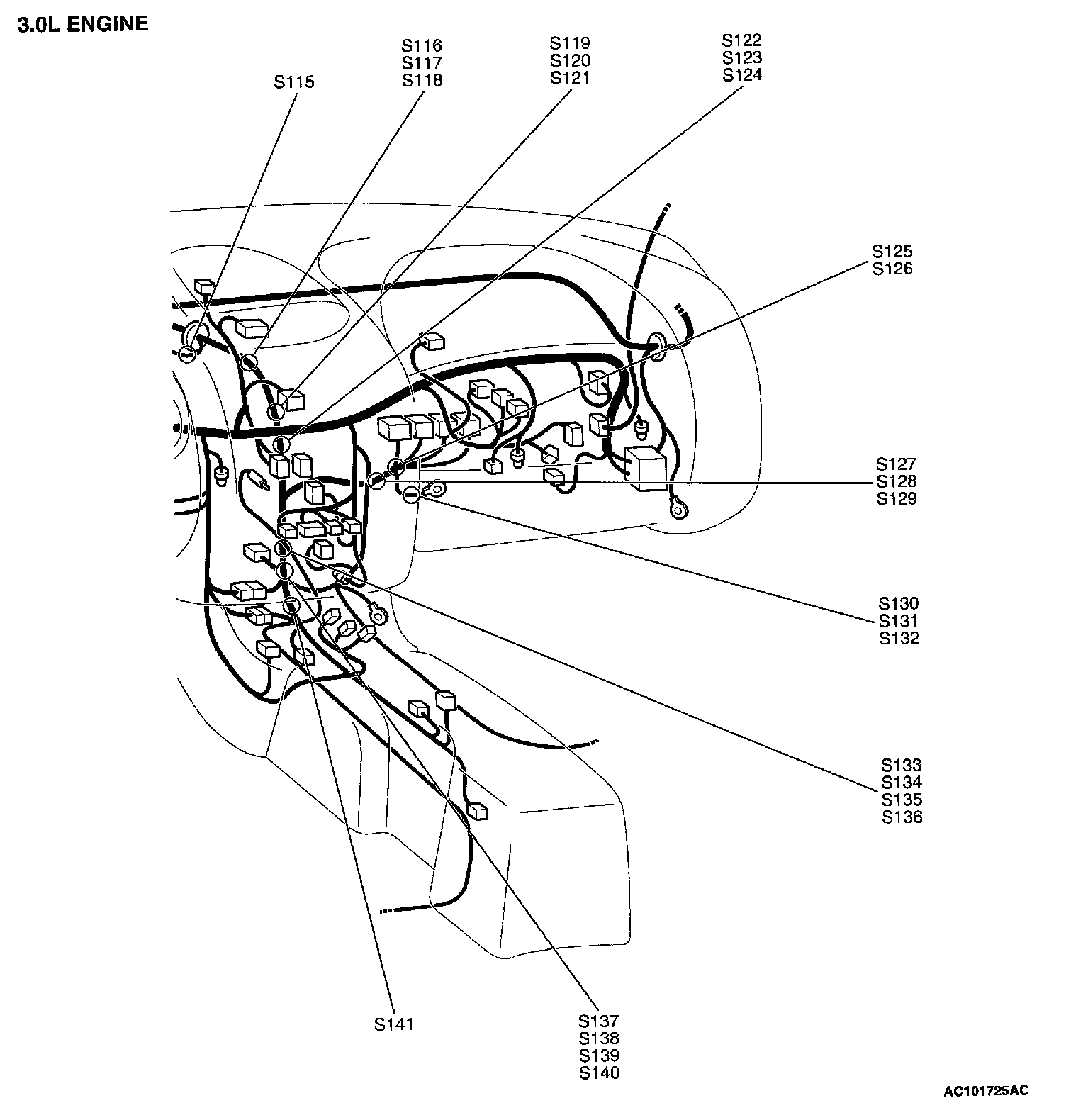 3.0L ENGINE

S115

S116
S117
S118

S119
S120
S121

S122
S123
S124

S125
S126

S127
S128
S129

S130
S131
S132

S133
S134
S135
S136

S141

S137
S138
S139
S140

AC101725AC