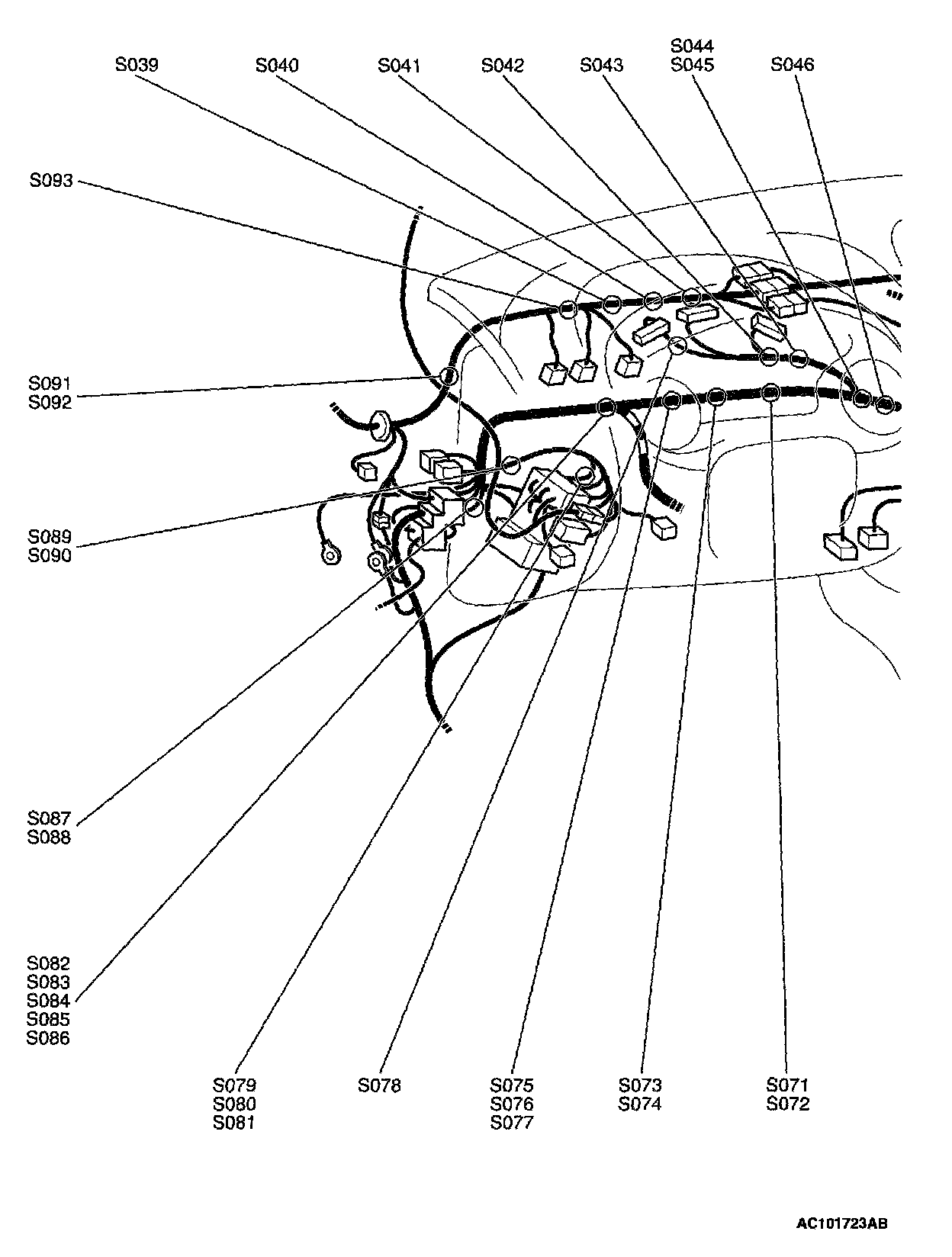 S039 S040 S041 S042 S043 S044 S045 S046

S093

S091
S092

S089
S090

S087
S088

S082
S083
S084
S085
S086

S079
S080
S081

S078

S075
S076
S077

S073
S074

S071
S072

AC101723AB