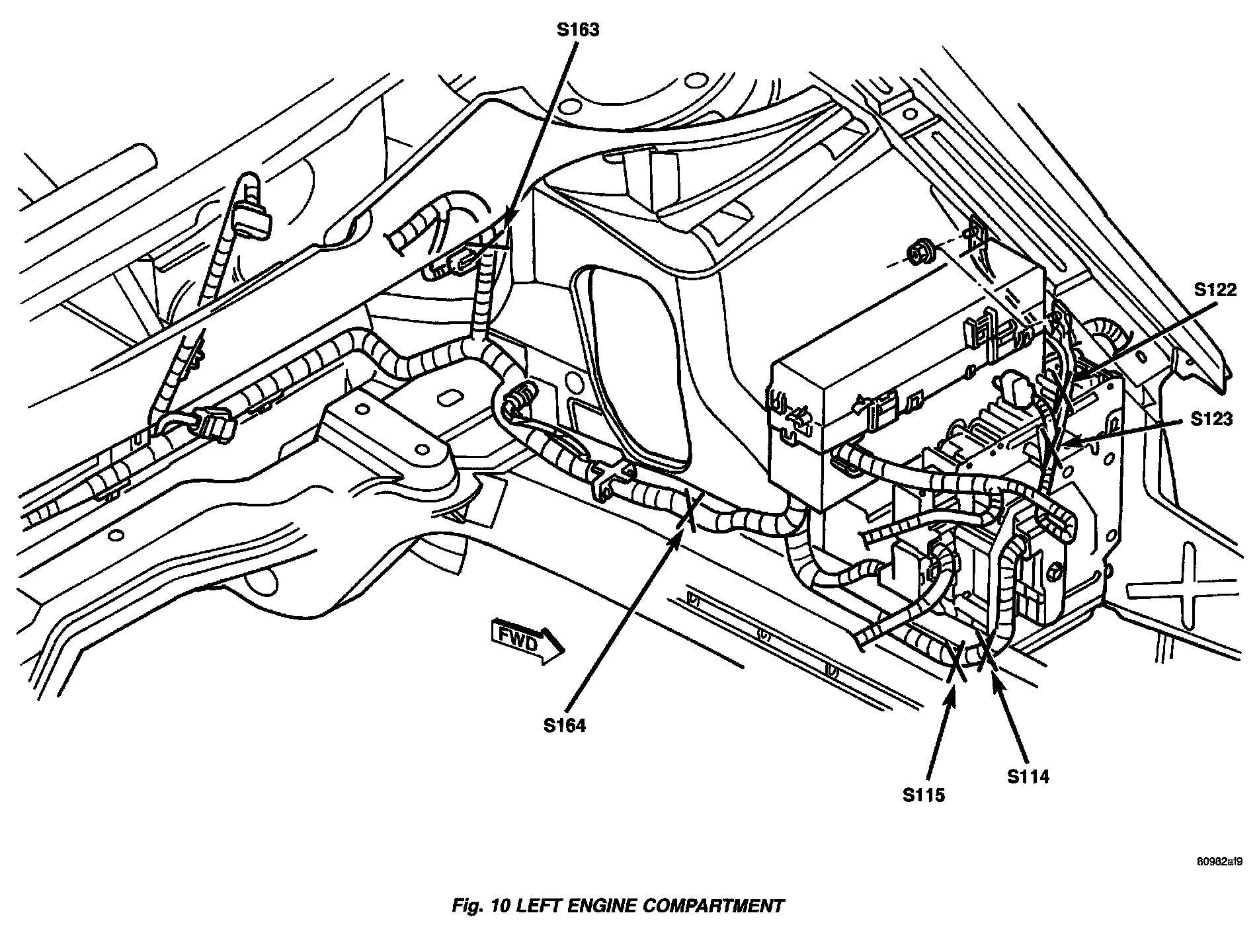 S163

S122

S123

FWD

S164

S115

S114

80982af9

Fig. 10 LEFT ENGINE COMPARTMENT