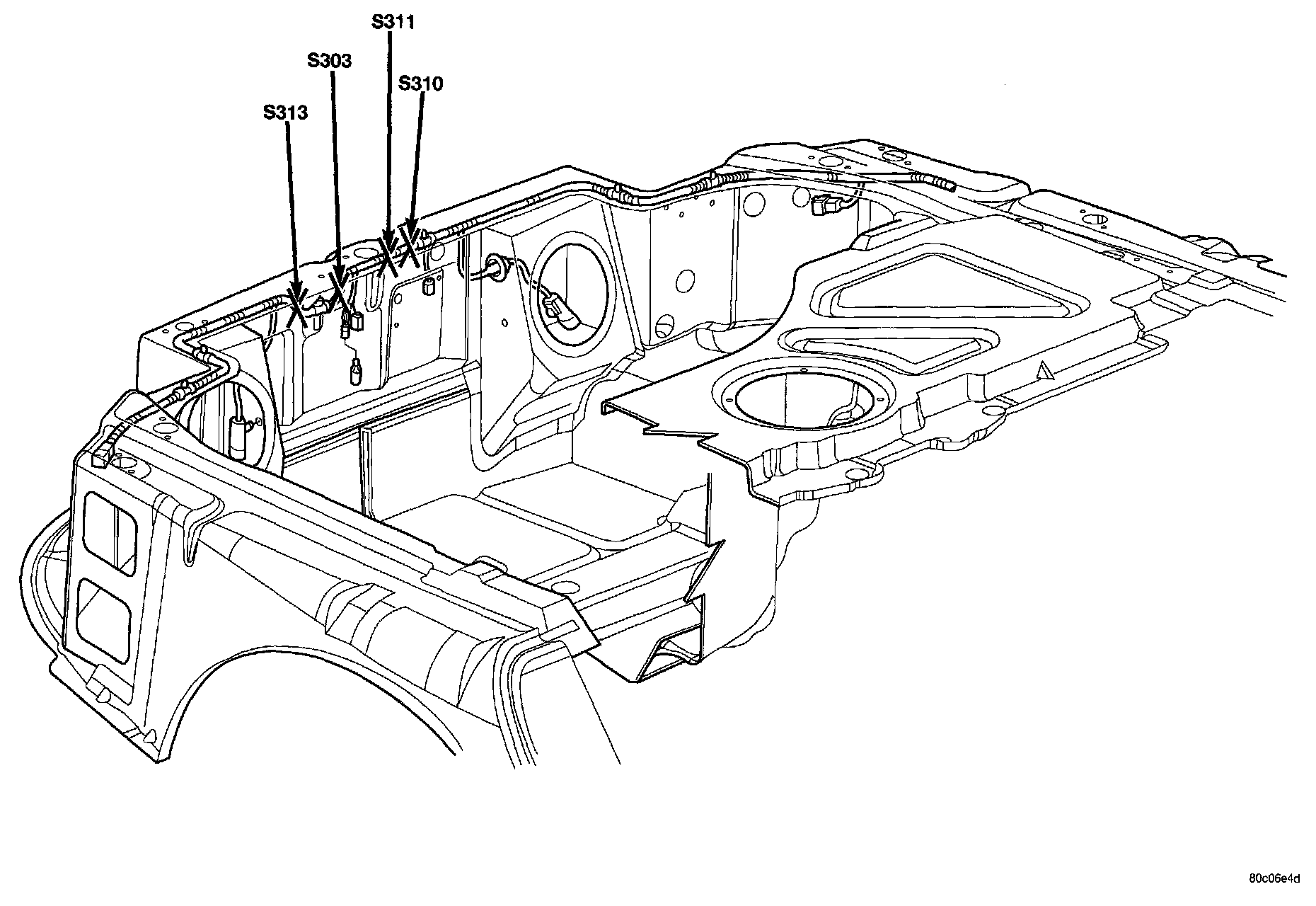 S311
S303
S310
S313

80c06e4d