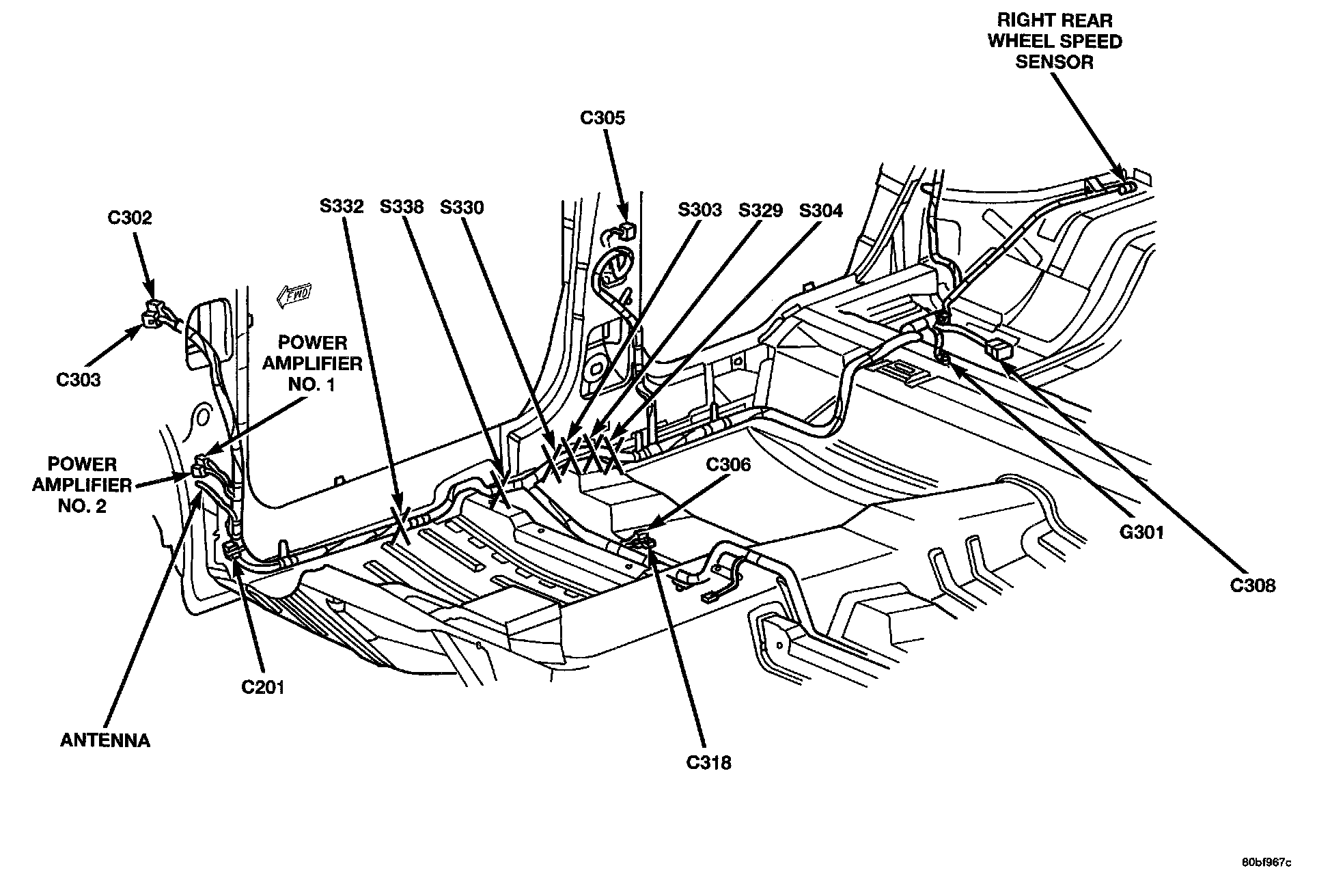 RIGHT REAR WHEEL SPEED SENSOR

C305

C302

S332

S338

S330

S303

S329

S304

FWD

C303

POWER AMPLIFIER NO. 1

POWER AMPLIFIER NO. 2

C306

G301

C308

C201

ANTENNA

C318

80bf967c