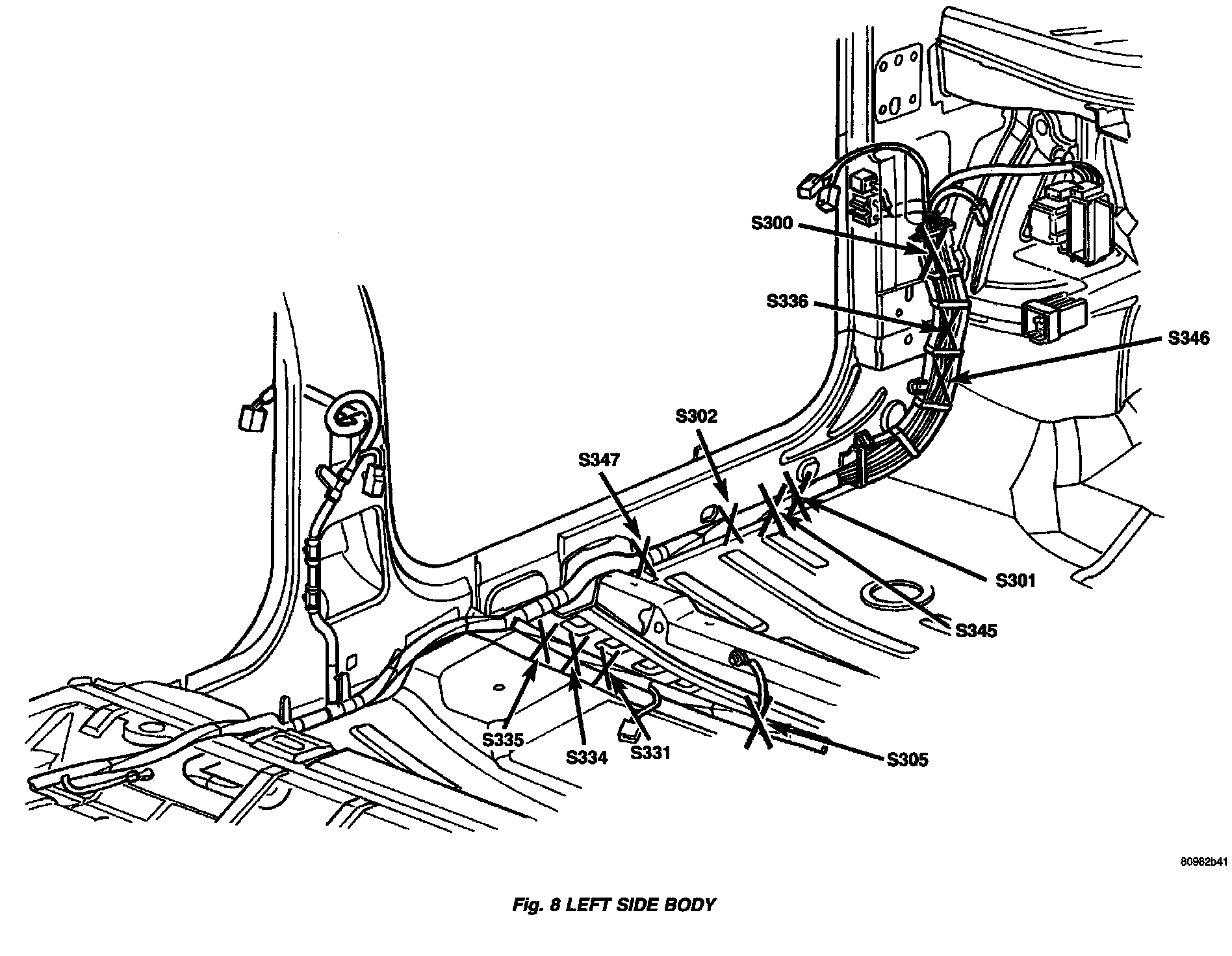 S300

S336

S346

S302

S347

S301

S345

S335

S334

S331

S305

80962b41

Fig. 8 LEFT SIDE BODY