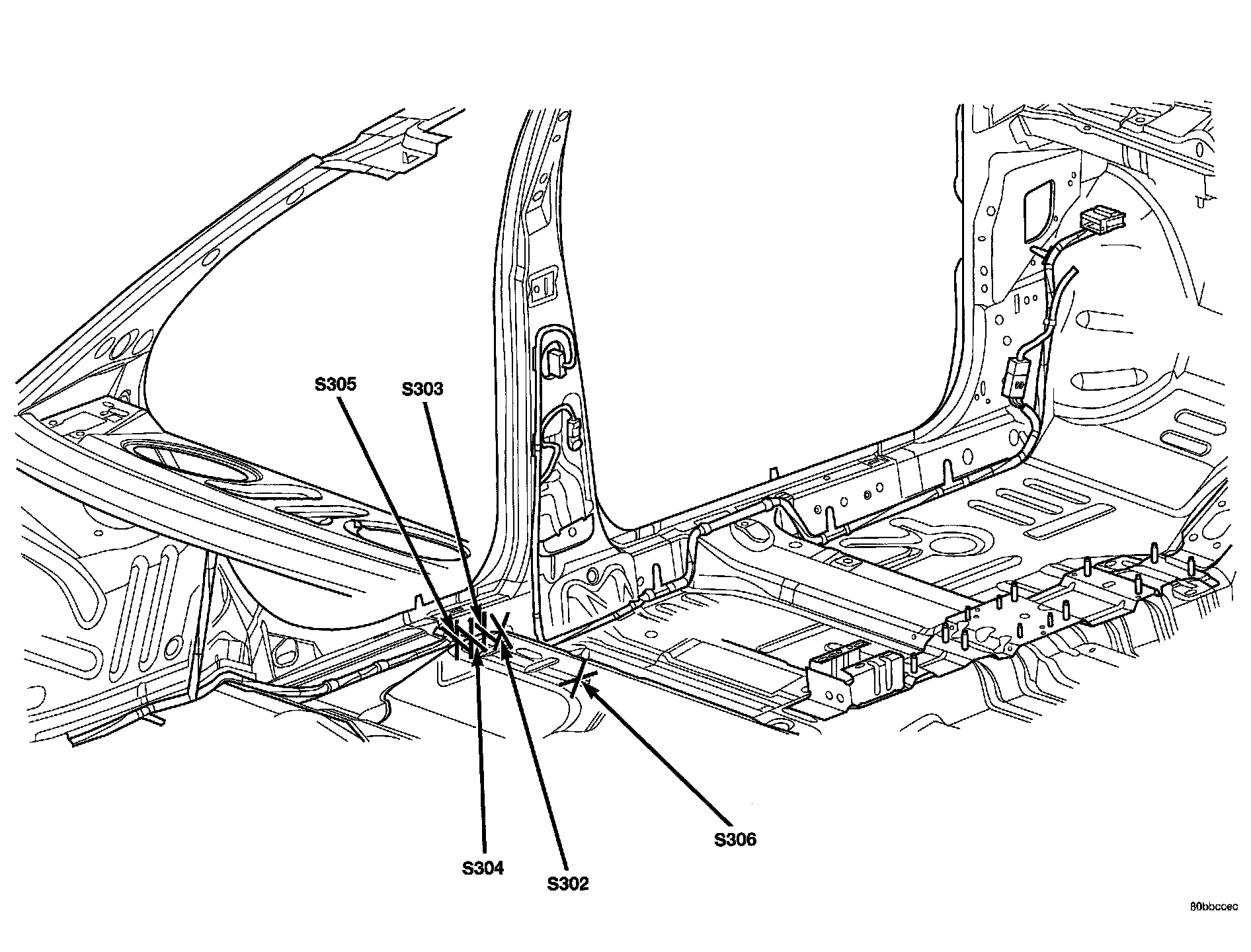 S305
S303
S306
S304
S302
80bbccec