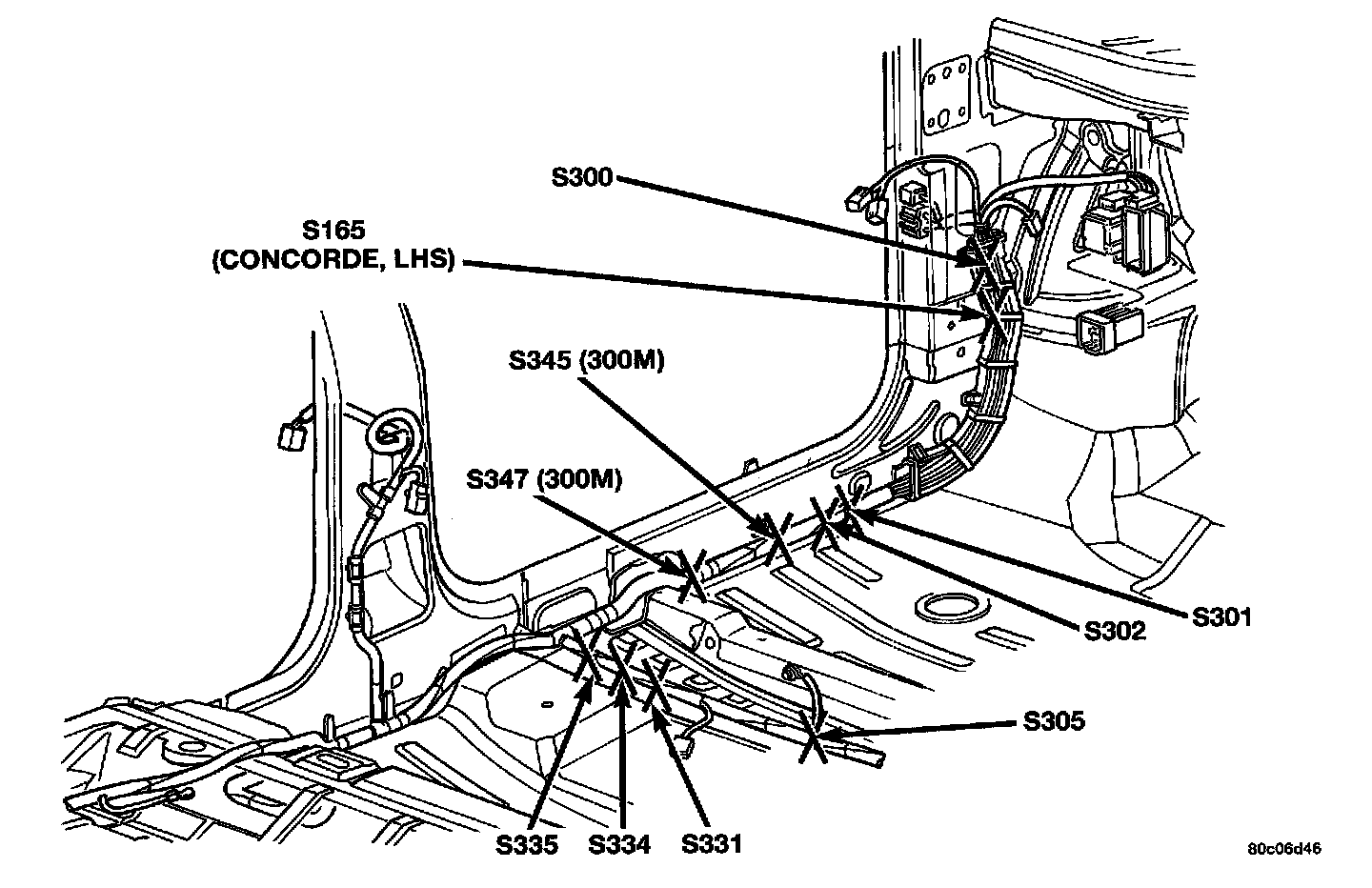 S300

S165
(CONCORDE, LHS)

S345 (300M)

S347 (300M)

S301

S302

S305

S335 S334 S331

80c06d46