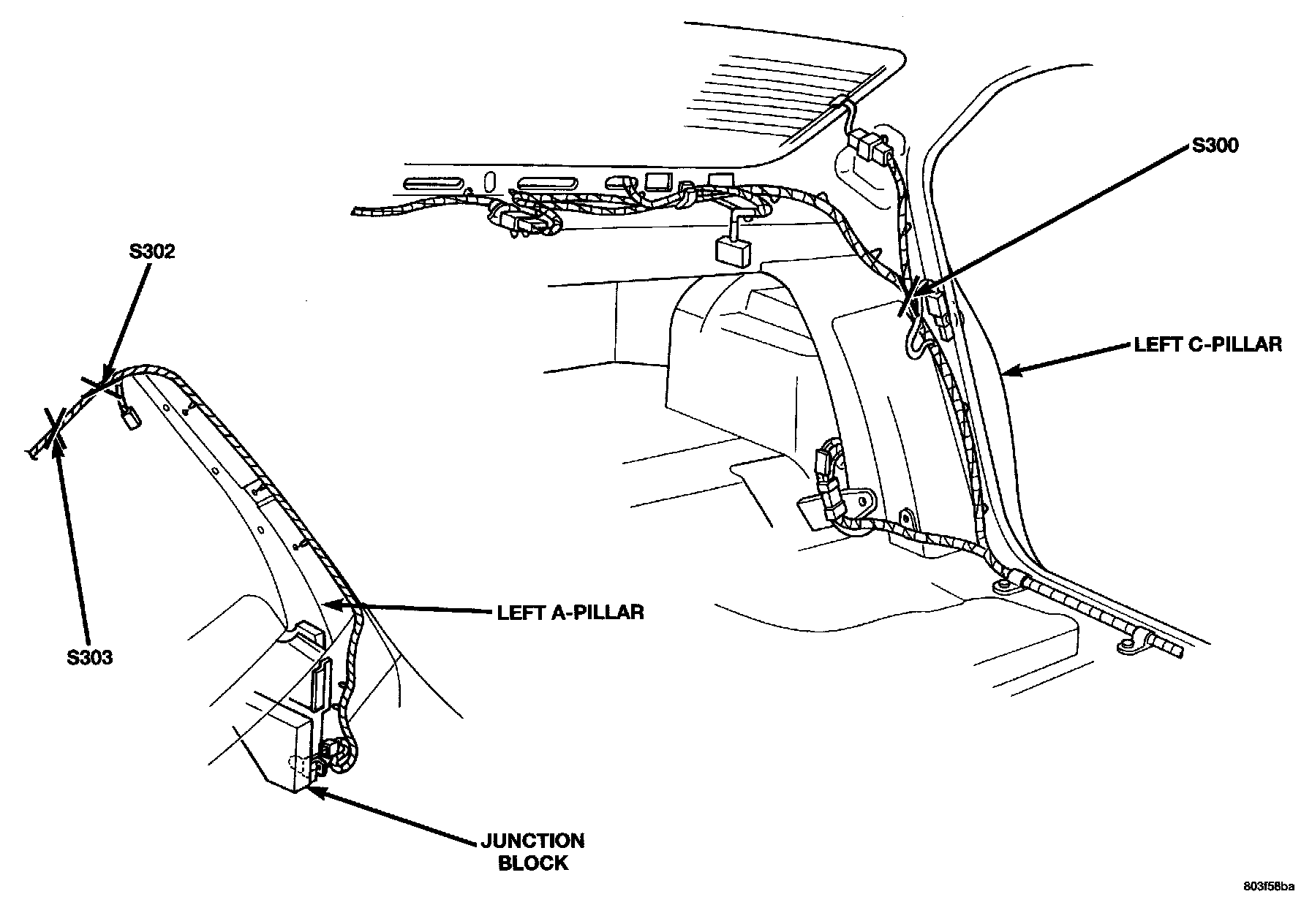 S300

S302

LEFT C-PILLAR

LEFT A-PILLAR

S303

JUNCTION BLOCK

803f58ba