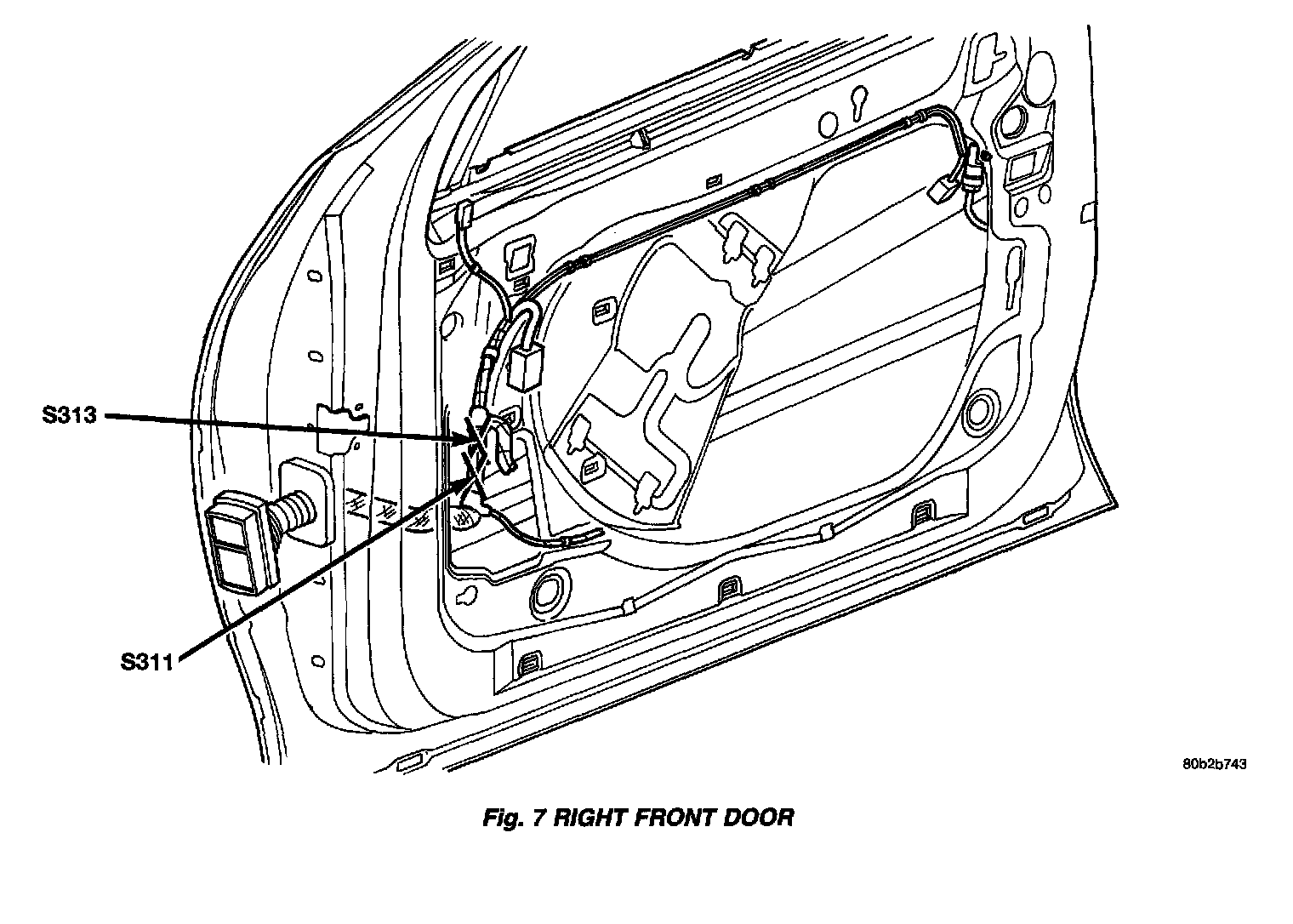 S313

S311

80b2b743

Fig. 7 RIGHT FRONT DOOR