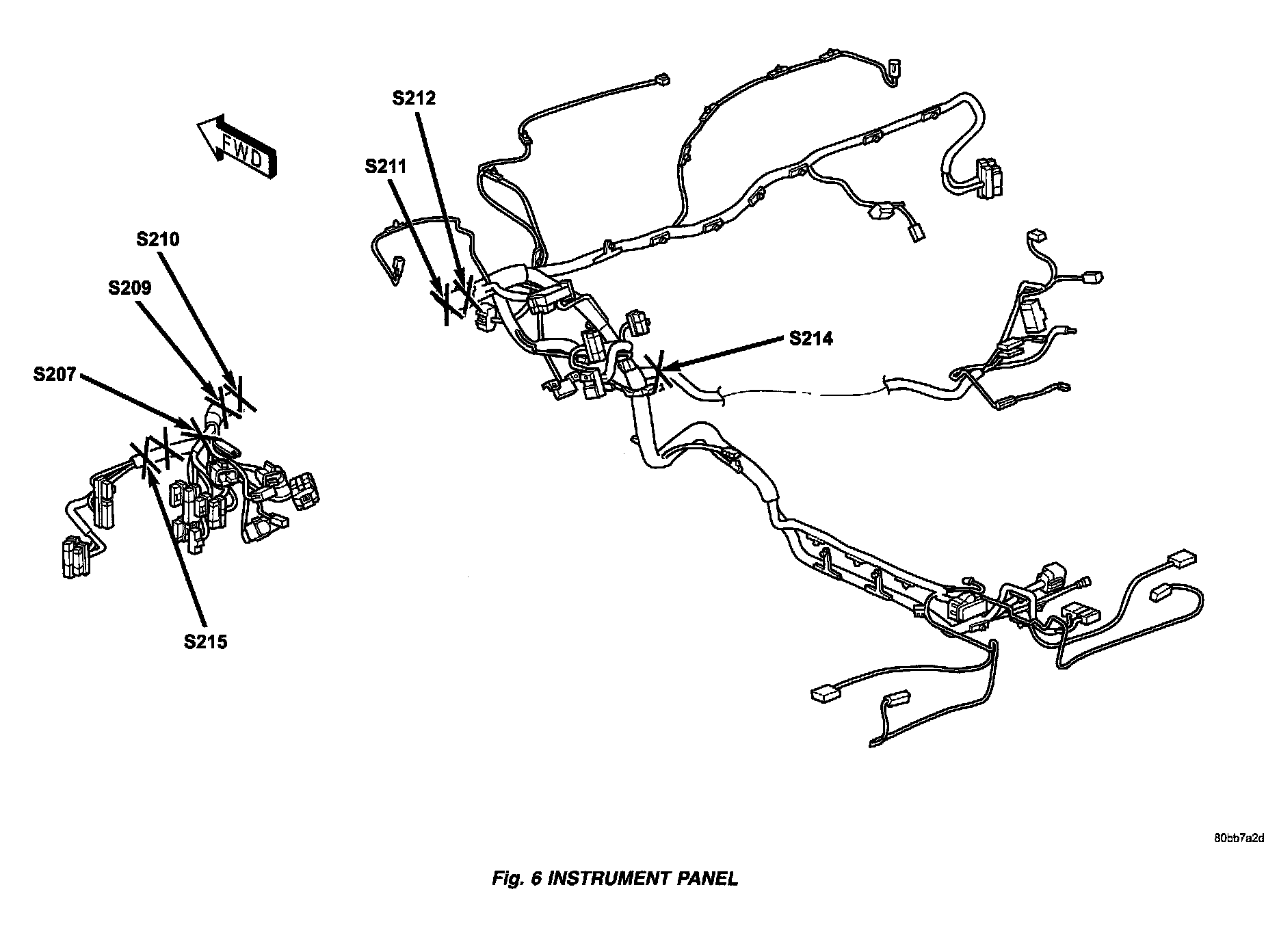 S212

FWD

S211

S210

S209

S214

S207

S215

80bb7a2d

Fig. 6 INSTRUMENT PANEL